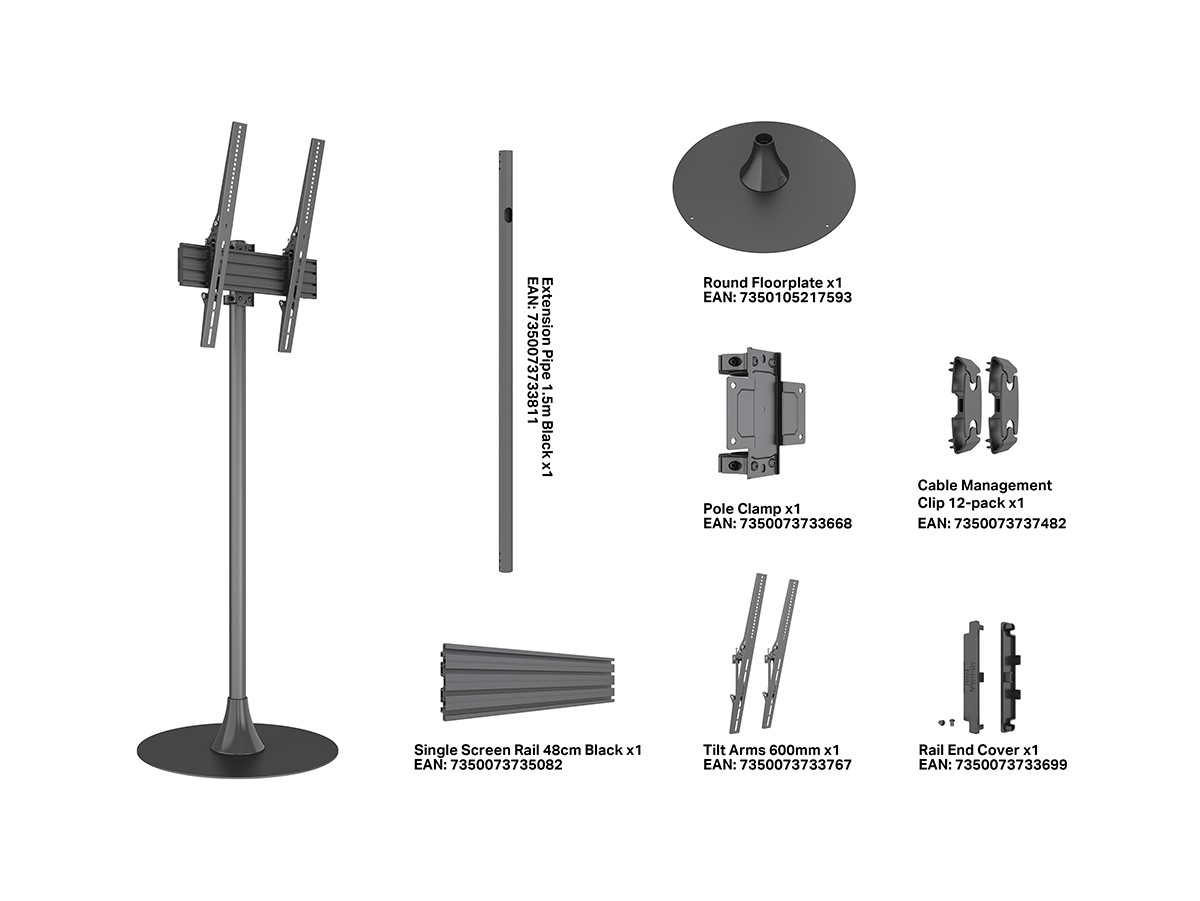 Extension Pipe 1.5m Black x1
EAN: 7350073733811

Round Floorplate x1
EAN: 7350105217593

Pole Clamp x1
EAN: 7350073733668

Cable Management
Clip 12-pack x1
EAN: 7350073737482

Single Screen Rail 48cm Black x1
EAN: 7350073735082

Tilt Arms 600mm x1
EAN: 7350073733767

Rail End Cover x1
EAN: 7350073733699