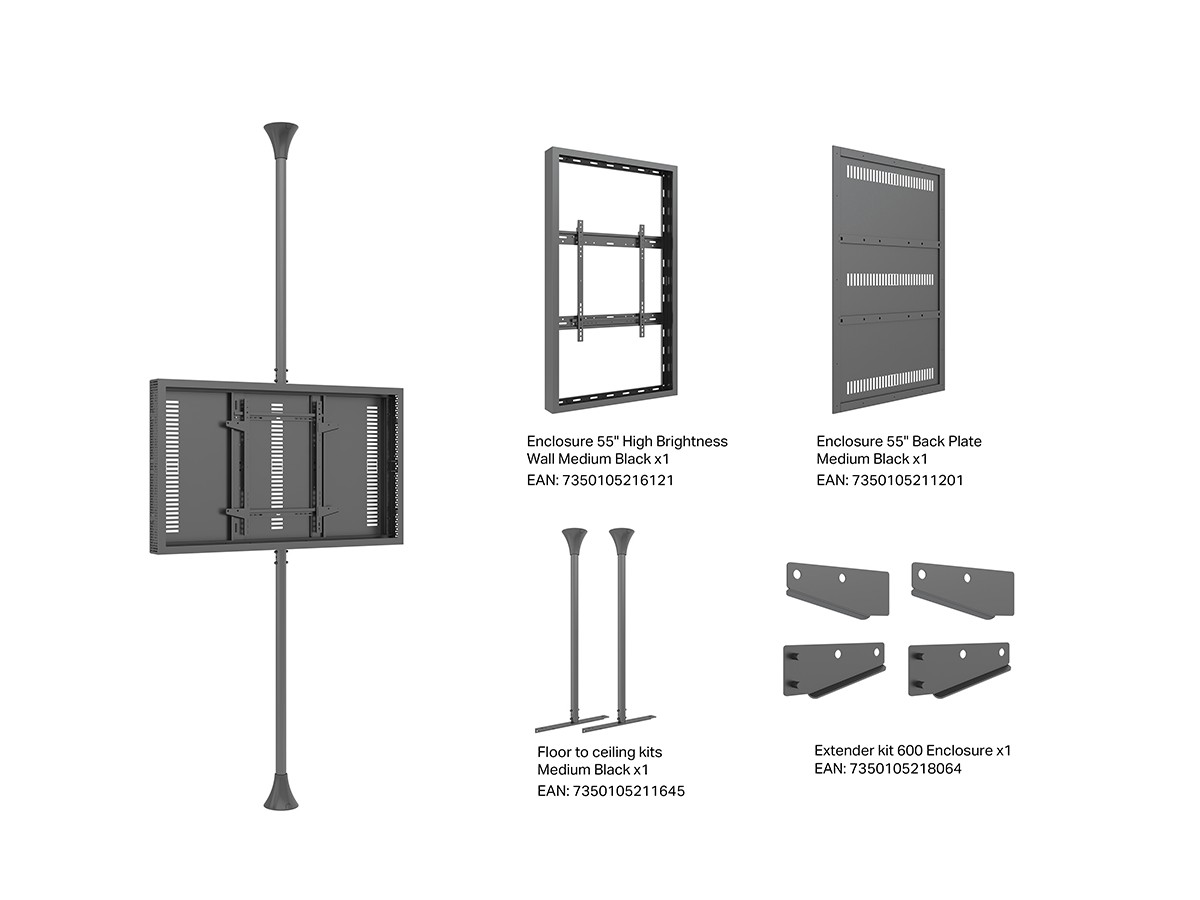 Enclosure 55" High Brightness
Wall Medium Black x1
EAN: 7350105216121

Enclosure 55" Back Plate
Medium Black x1
EAN: 7350105211201

Floor to ceiling kits
Medium Black x1
EAN: 7350105211645

Extender kit 600 Enclosure x1
EAN: 7350105218064