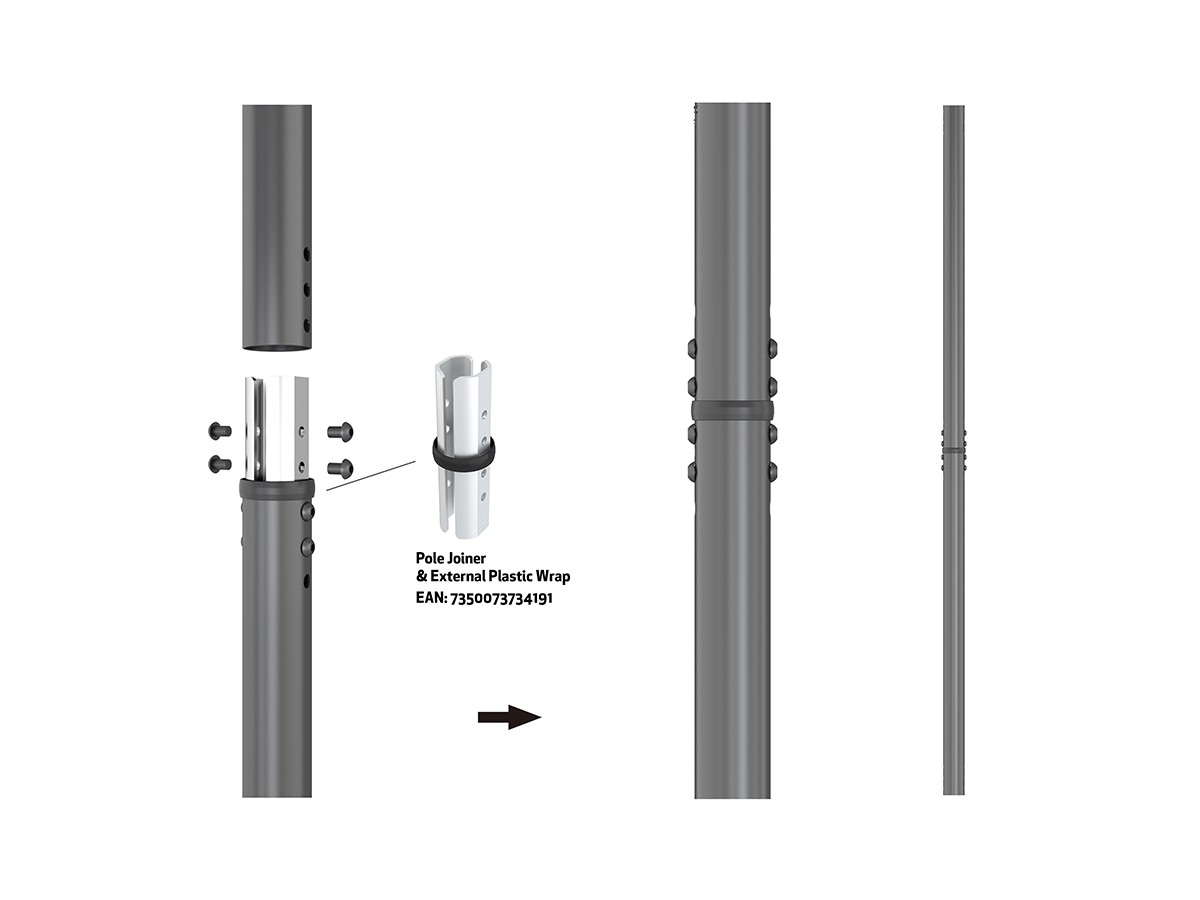 Pole Joiner
& External Plastic Wrap
EAN: 7350073734191