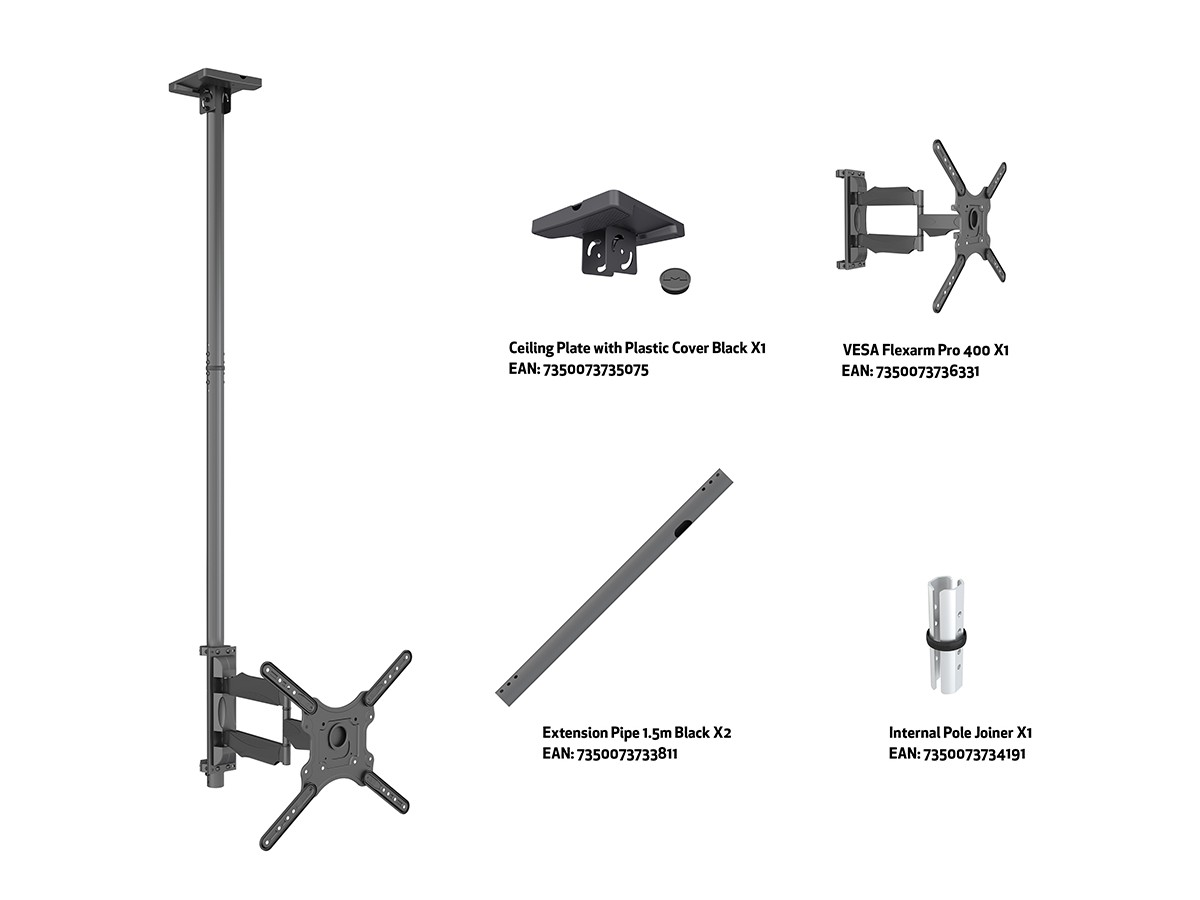 Ceiling Plate with Plastic Cover Black X1
EAN: 7350073735075

VESA Flexarm Pro 400 X1
EAN: 7350073736331

Extension Pipe 1.5m Black X2
EAN: 7350073733811

Internal Pole Joiner X1
EAN: 7350073734191