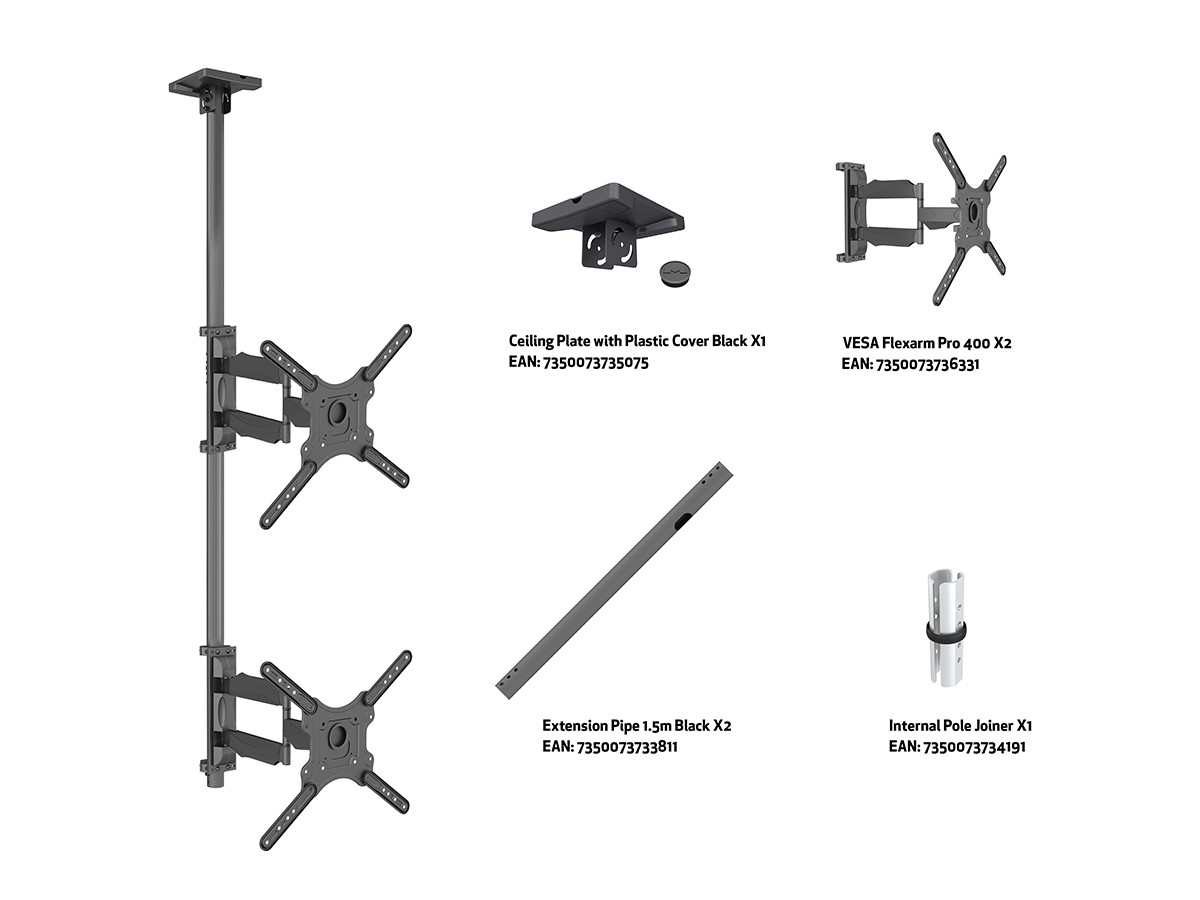 Ceiling Plate with Plastic Cover Black X1
EAN: 7350073735075

VESA Flexarm Pro 400 X2
EAN: 7350073736331

Extension Pipe 1.5m Black X2
EAN: 7350073733811

Internal Pole Joiner X1
EAN: 7350073734191