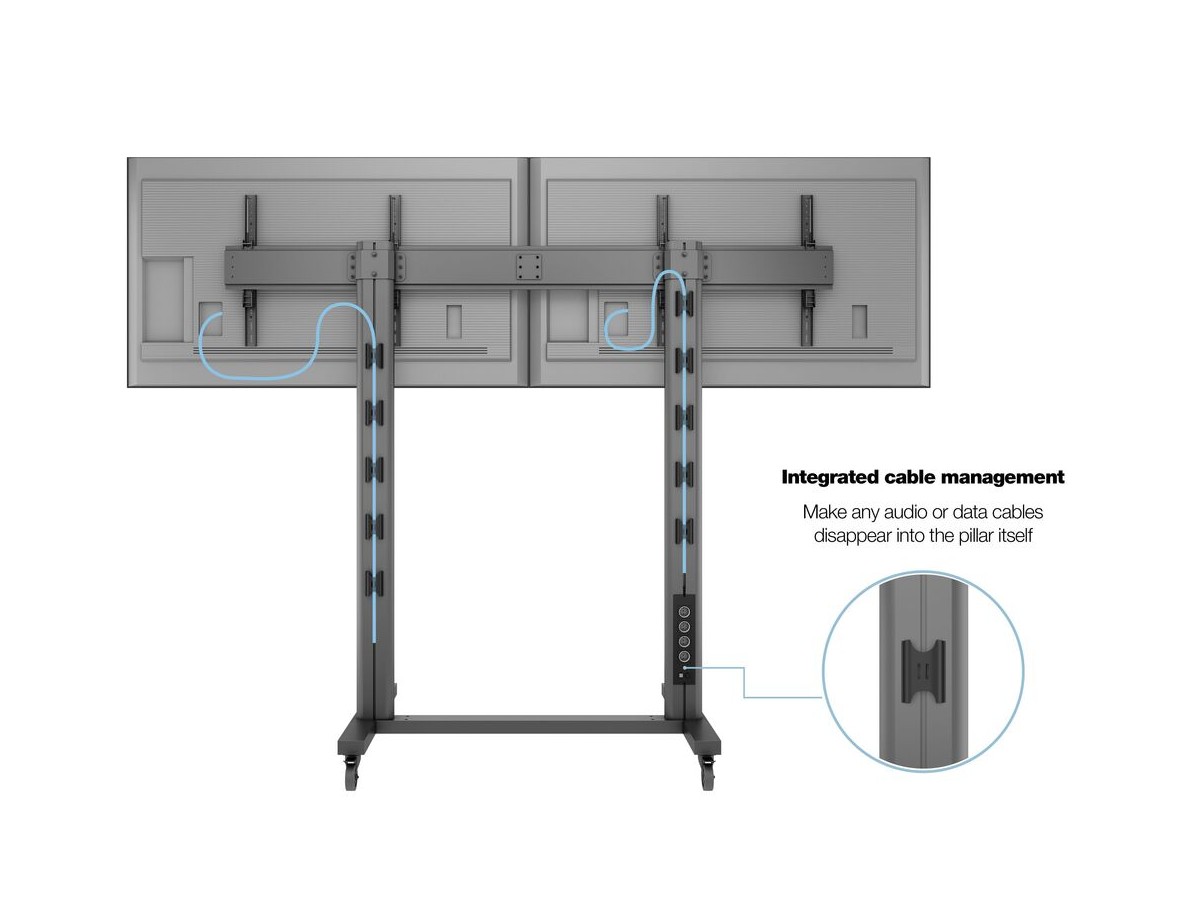 Integrated cable management

Make any audio or data cables disappear into the pillar itself