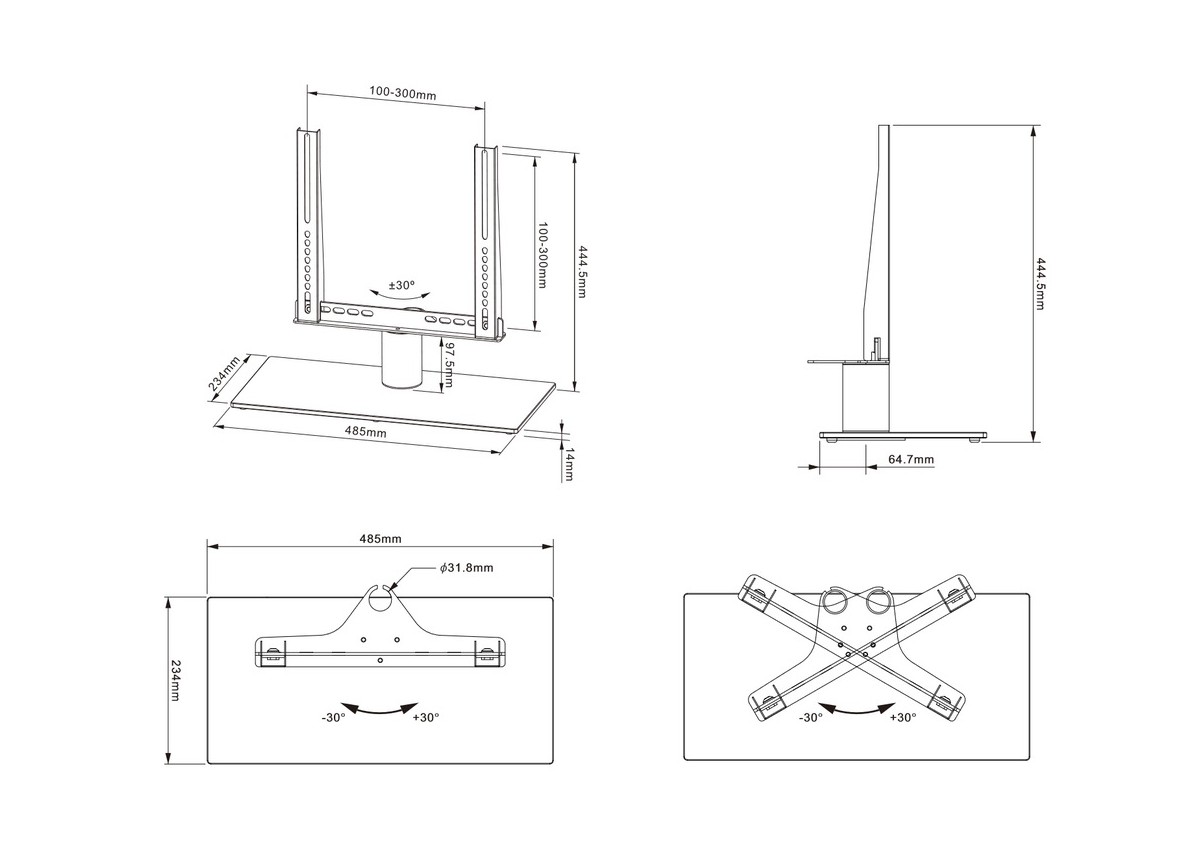 100-300mm
100-300mm
444.5mm
±30°
97.5mm
234mm
485mm
14mm
444.5mm
64.7mm
485mm
$\phi$31.8mm
234mm
-30°
+30°
-30°
+30°