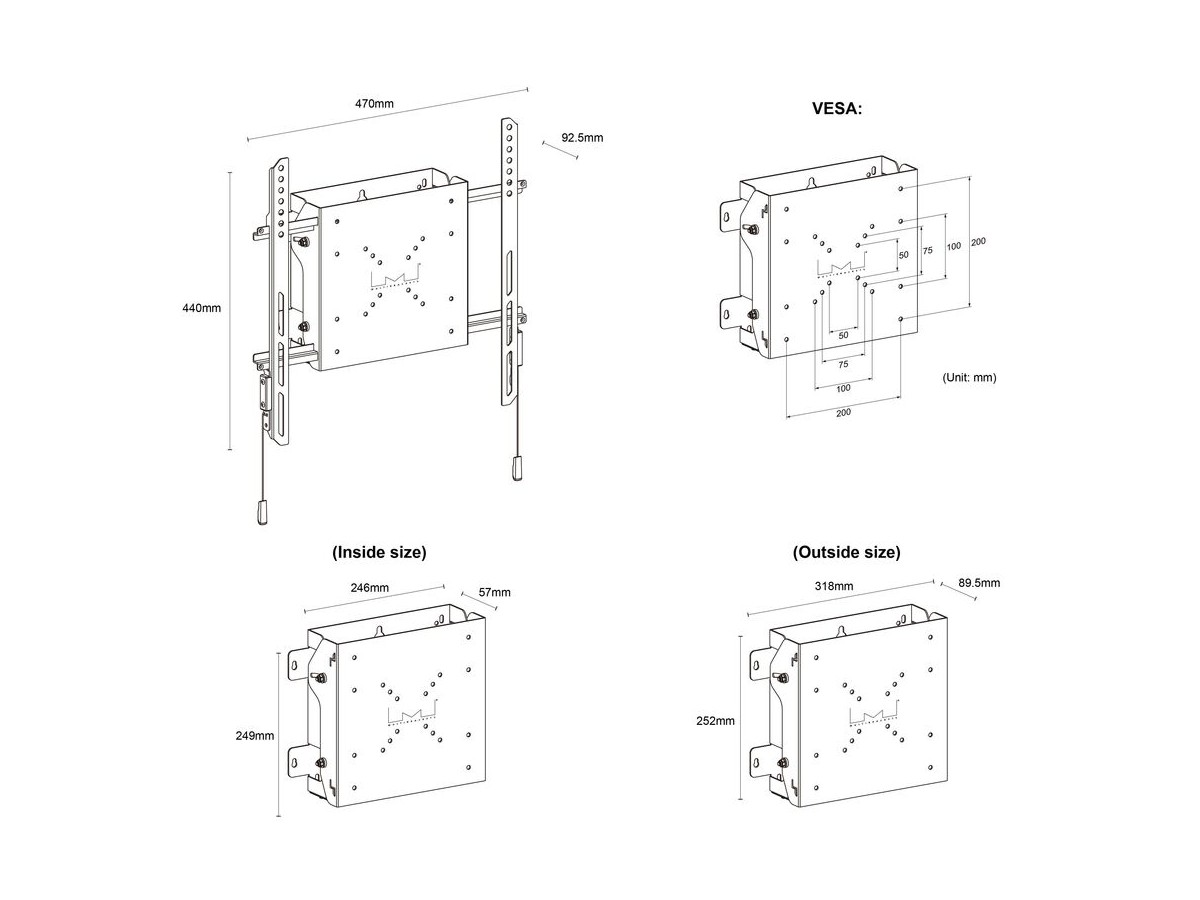 470mm

92.5mm

440mm

VESA:

50

75

100

200

50

75

100

200

(Unit: mm)

(Inside size)

246mm

57mm

249mm

(Outside size)

318mm

89.5mm

252mm