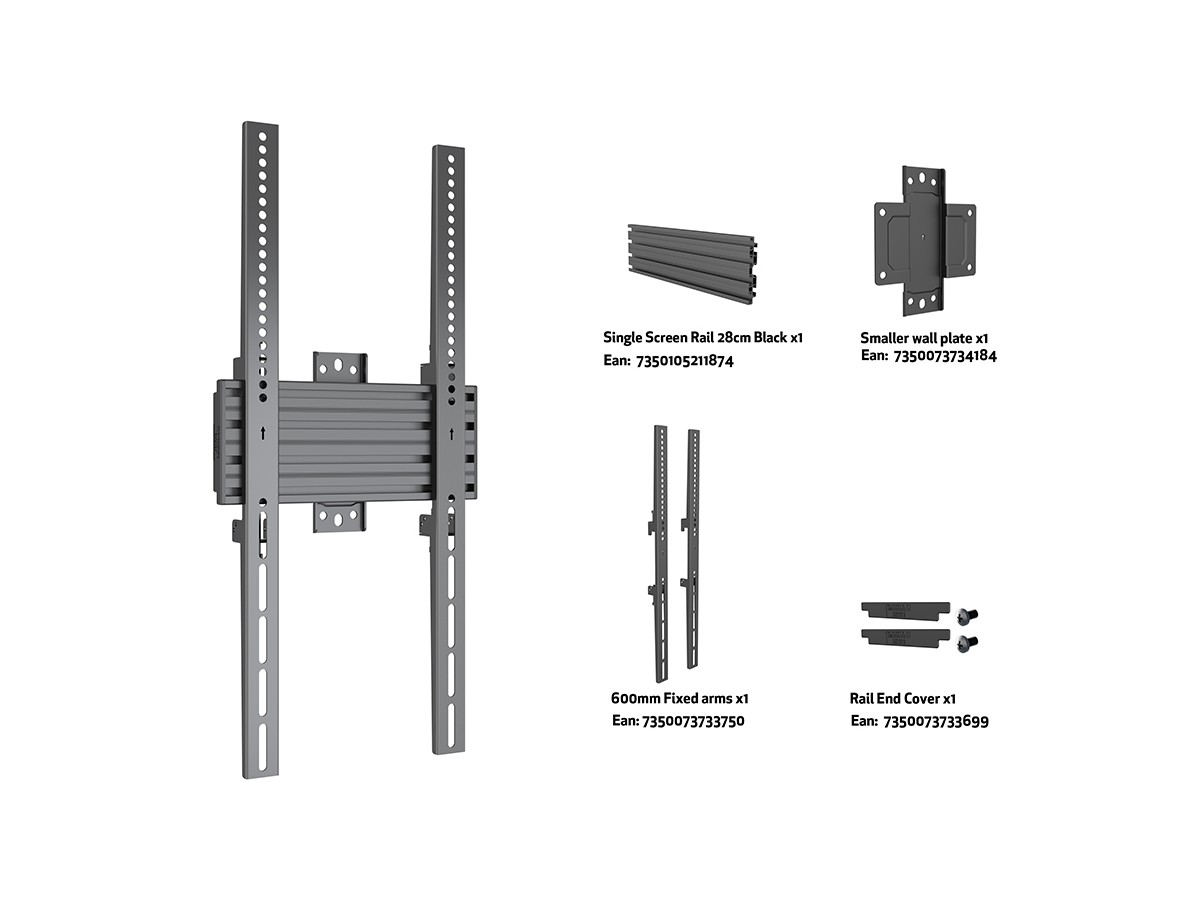 Single Screen Rail 28cm Black x1
Ean: 7350105211874

Smaller wall plate x1
Ean: 7350073734184

600mm Fixed arms x1
Ean: 7350073733750

Rail End Cover x1
Ean: 7350073733699