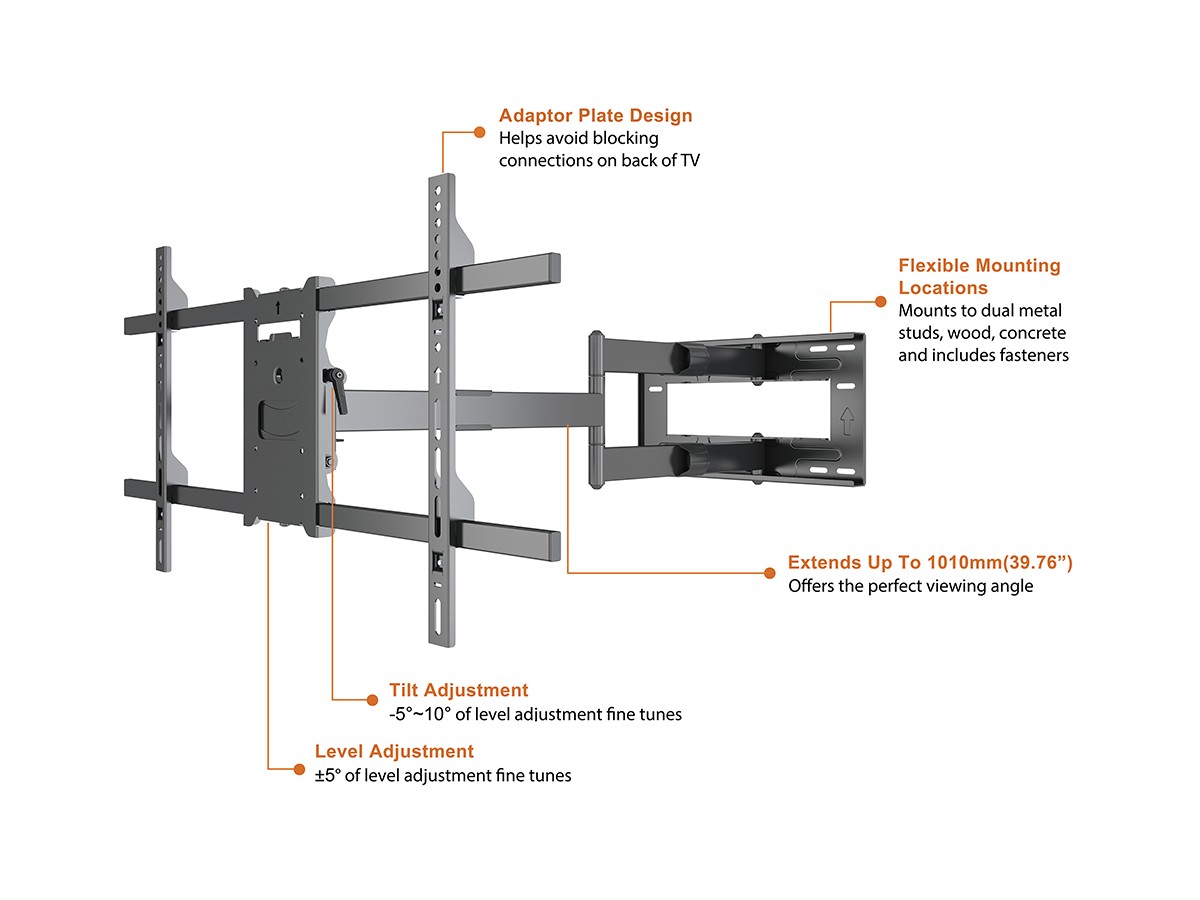 Adaptor Plate Design
Helps avoid blocking connections on back of TV

Flexible Mounting Locations
Mounts to dual metal studs, wood, concrete and includes fasteners

Extends Up To 1010mm(39.76”)
Offers the perfect viewing angle

Tilt Adjustment
-5°~10° of level adjustment fine tunes

Level Adjustment
±5° of level adjustment fine tunes