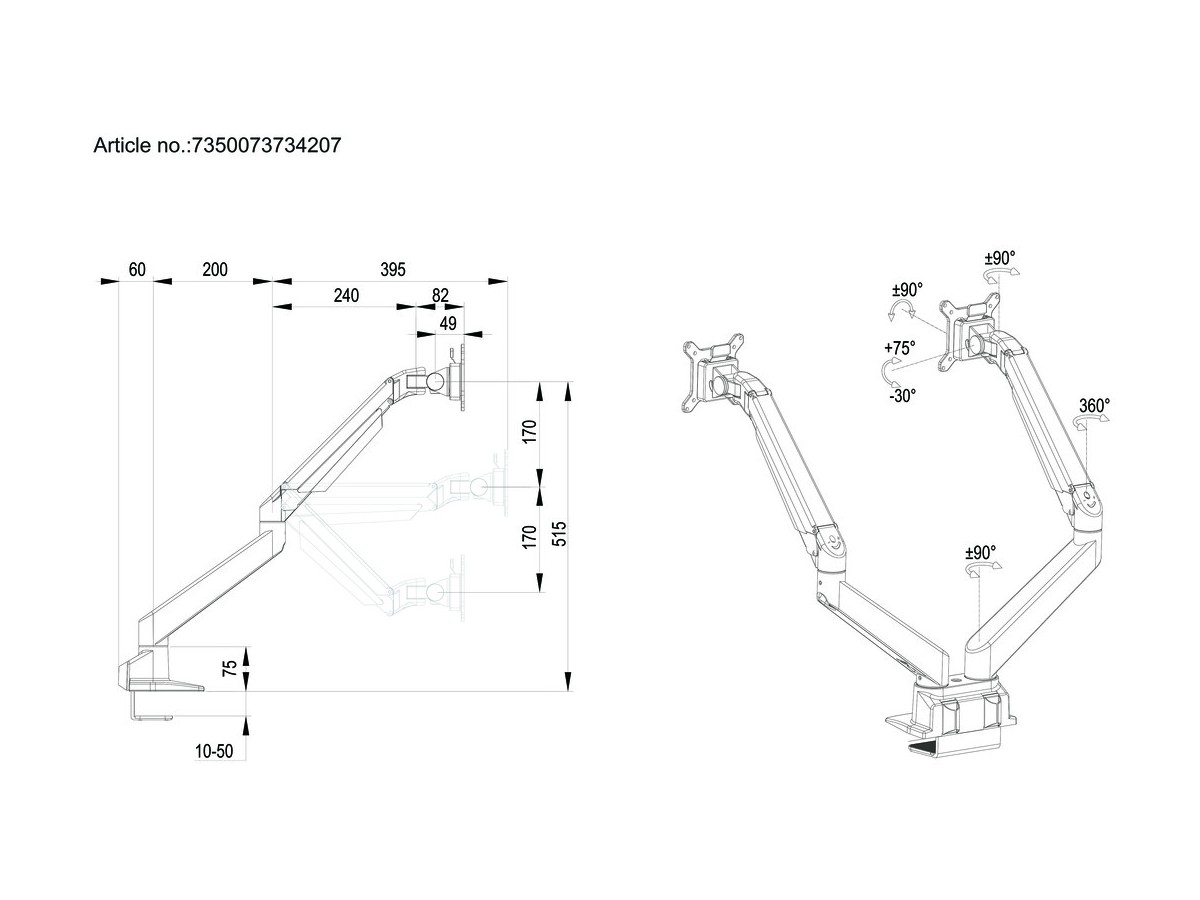 Article no.:7350073734207

60
200
395
240
82
49
170
170
515
75
10-50

±90°
±90°
+75°
-30°
360°
±90°