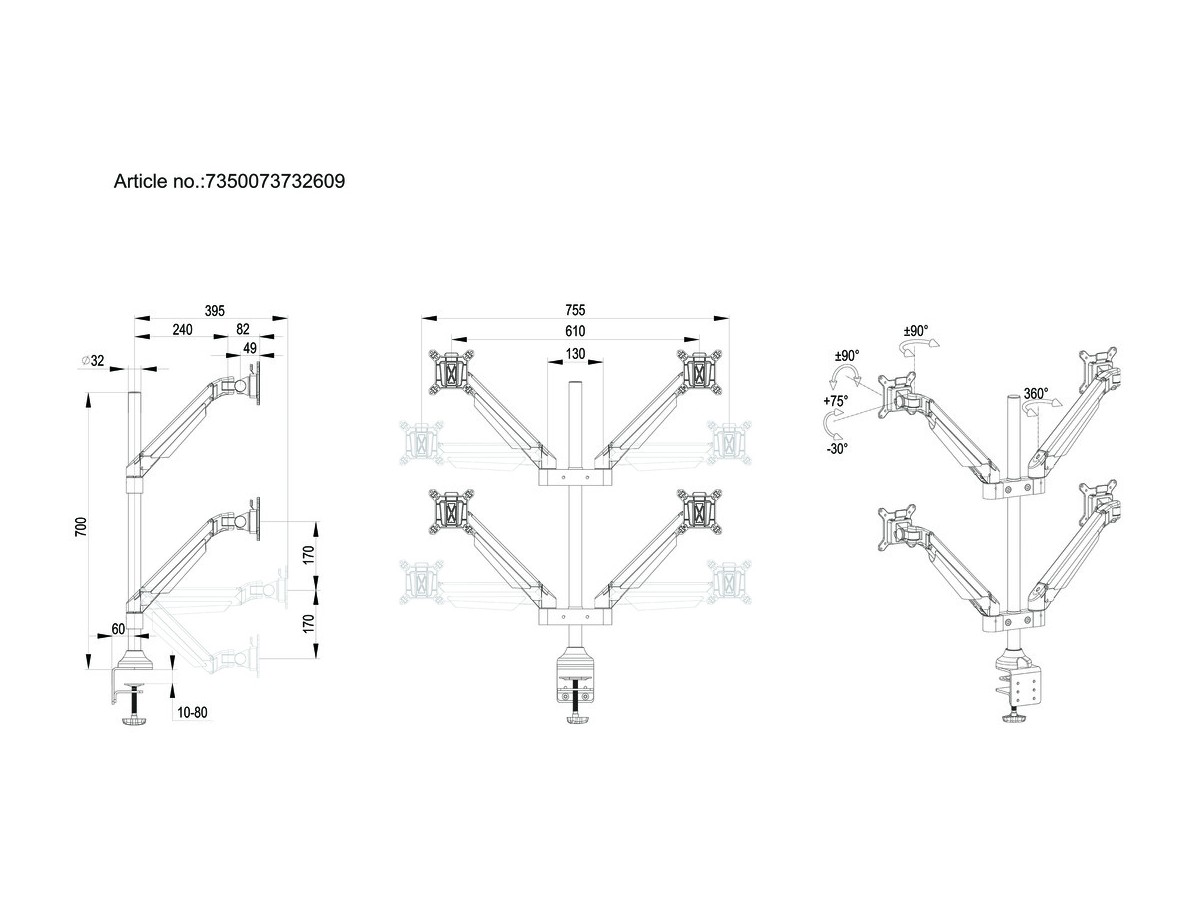 Article no.:7350073732609

395
240
82
49
∅32
700
170
170
60
10-80

755
610
130

±90°
±90°
+75°
-30°
360°