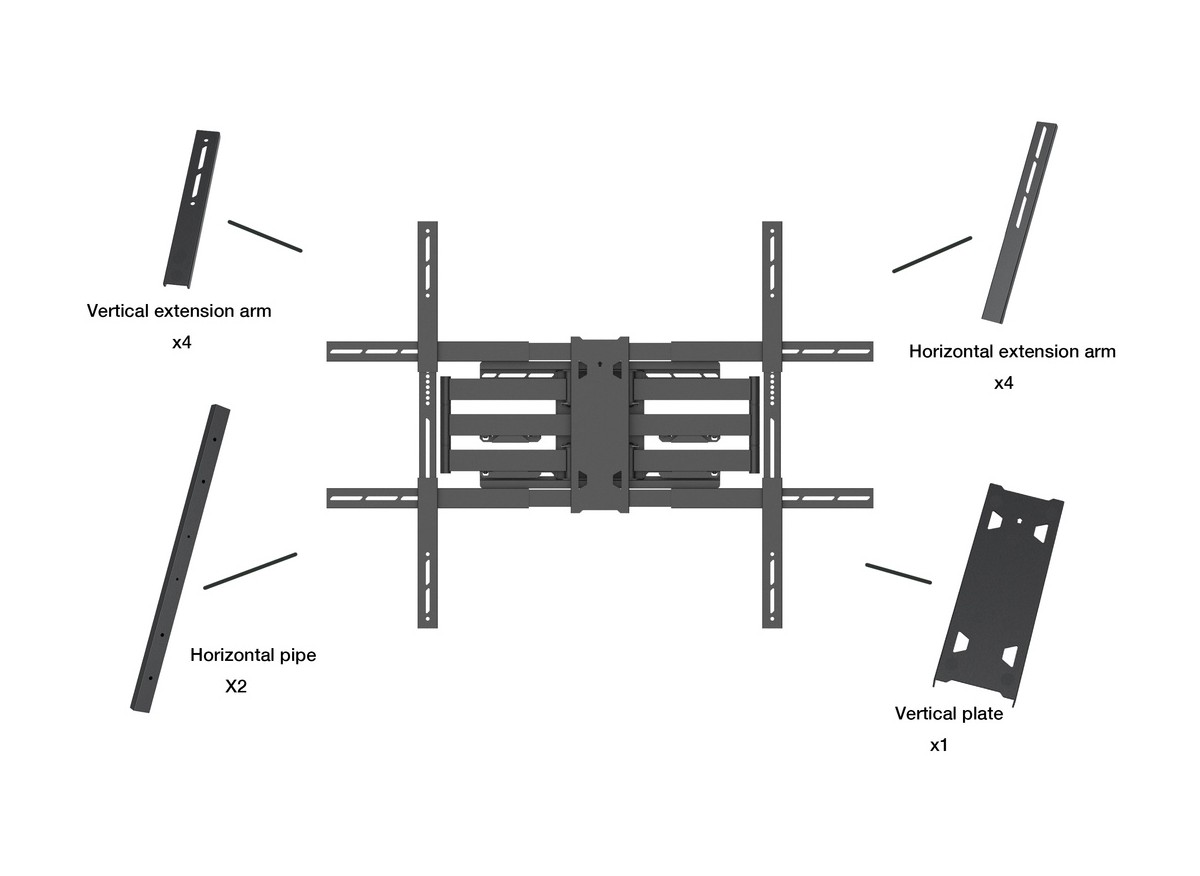 Vertical extension arm
x4

Horizontal extension arm
x4

Horizontal pipe
X2

Vertical plate
x1