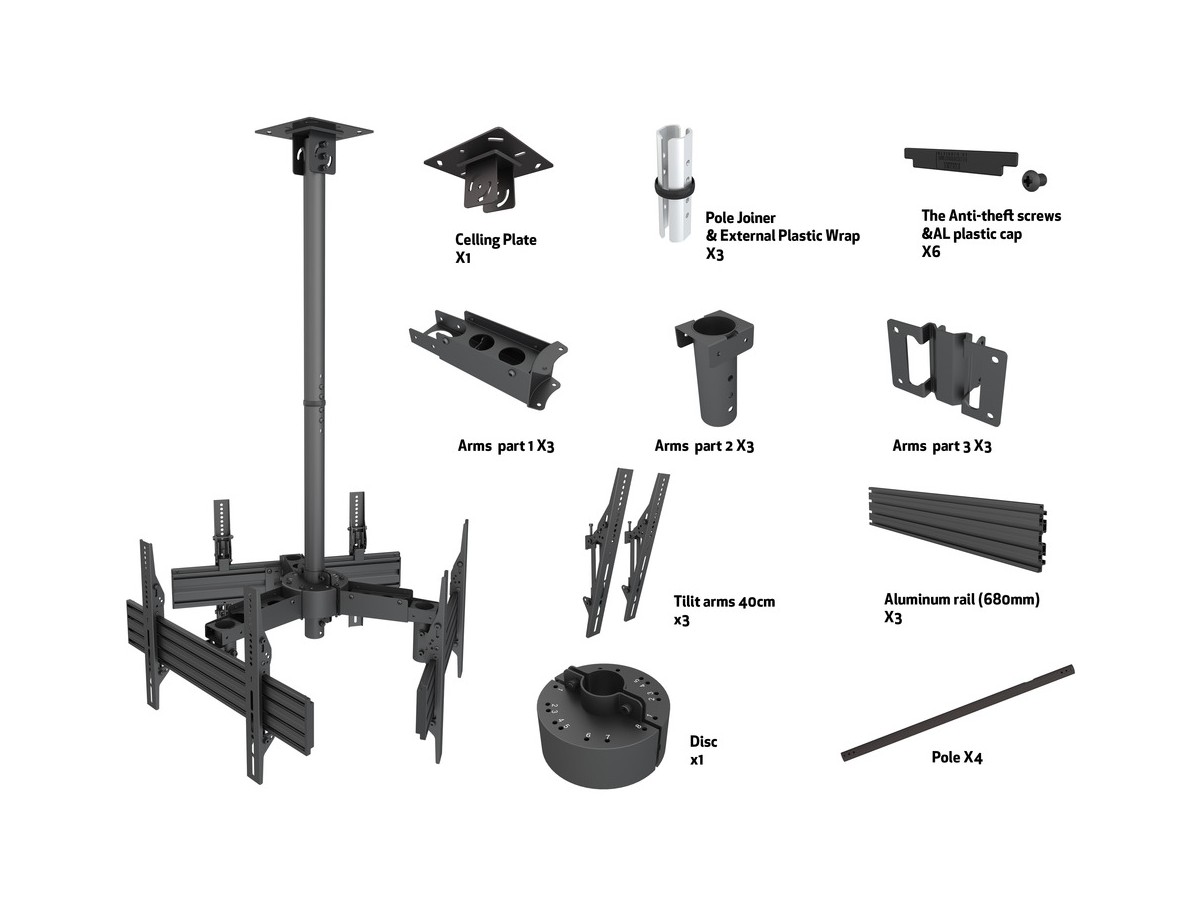 Celling Plate
X1

Pole Joiner
& External Plastic Wrap
X3

The Anti-theft screws
&AL plastic cap
X6

Arms part 1 X3

Arms part 2 X3

Arms part 3 X3

Tilit arms 40cm
x3

Aluminum rail (680mm)
X3

Disc
x1

Pole X4