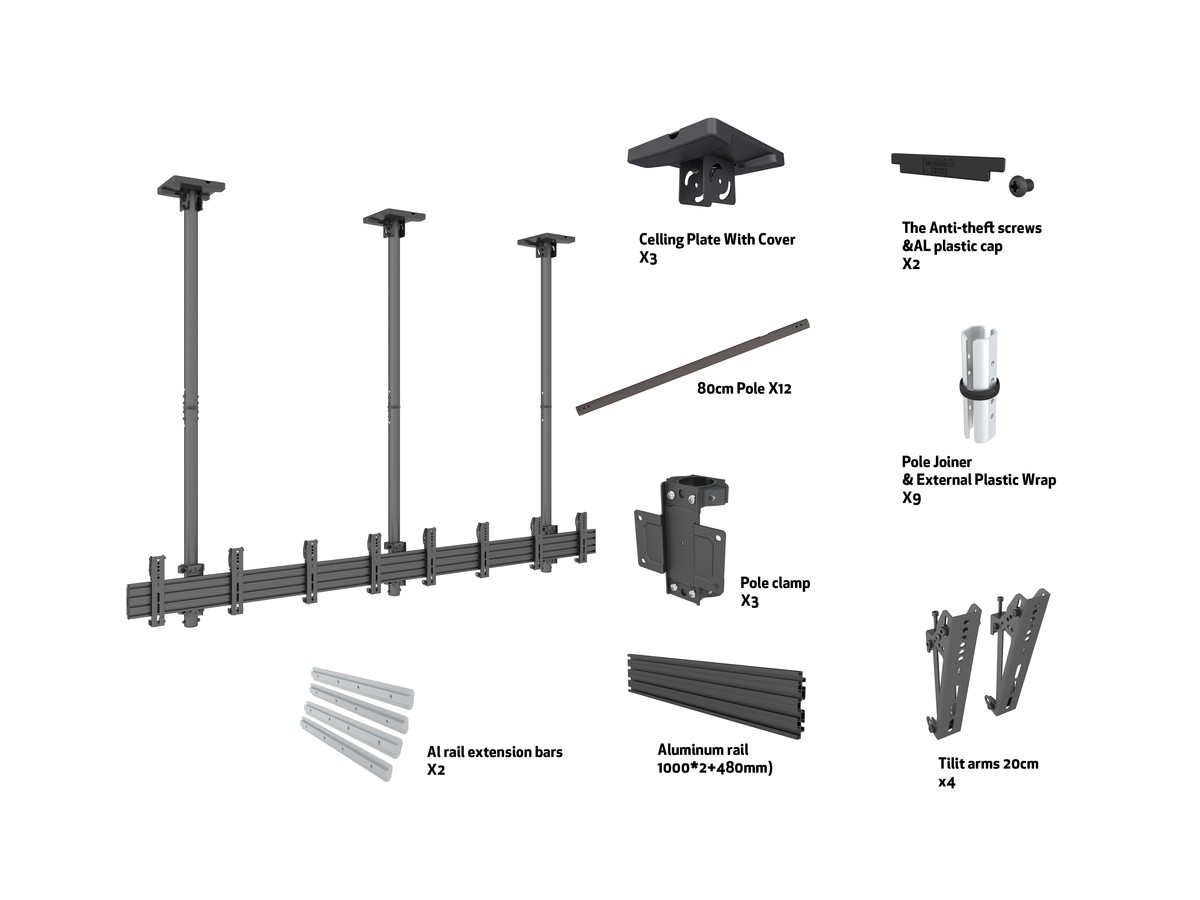 Celling Plate With Cover
X3

The Anti-theft screws
&AL plastic cap
X2

80cm Pole X12

Pole Joiner
& External Plastic Wrap
X9

Pole clamp
X3

Al rail extension bars
X2

Aluminum rail
1000*2+480mm)

Tilit arms 20cm
x4