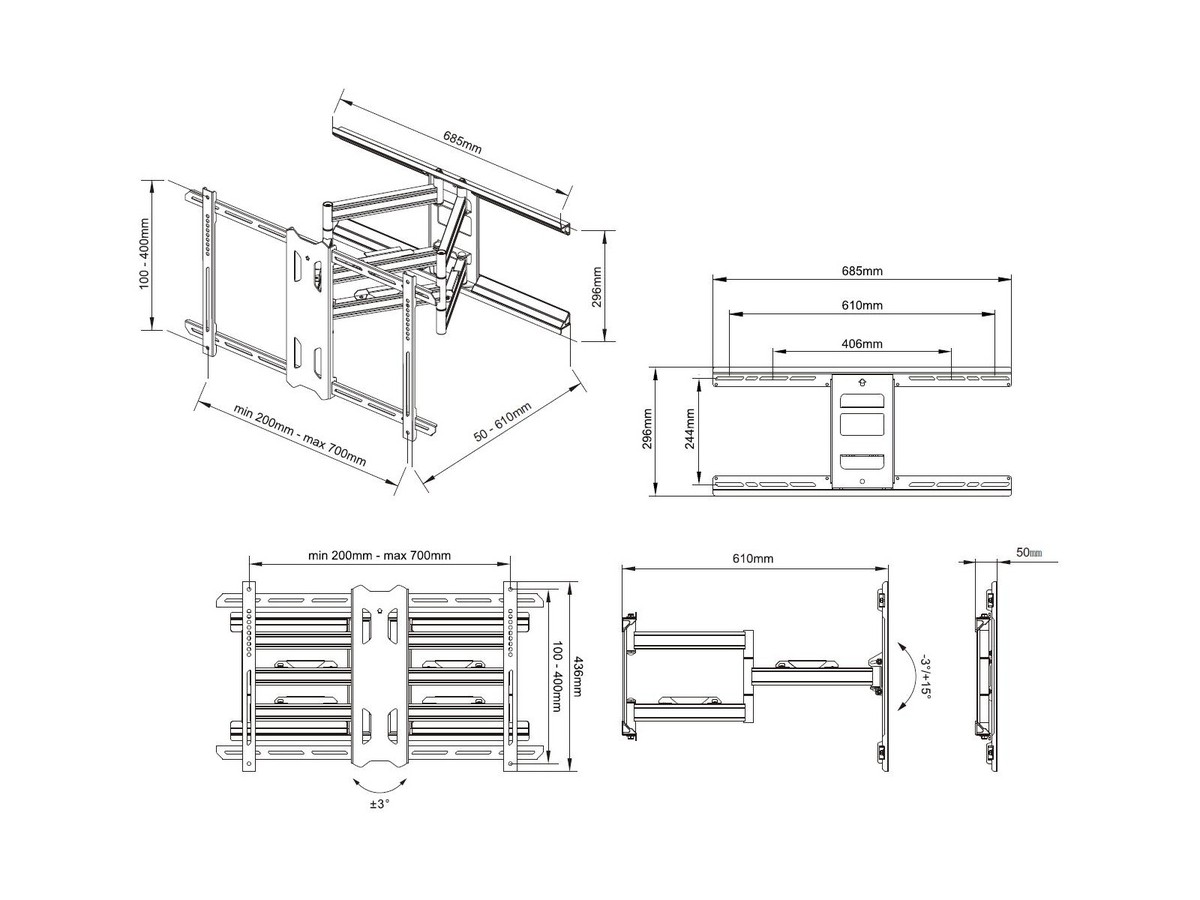 685mm

100 - 400mm

296mm

min 200mm - max 700mm

50 - 610mm

685mm

610mm

406mm

296mm

244mm

min 200mm - max 700mm

100 - 400mm

436mm

±3°

610mm

-3°/+15°

50mm