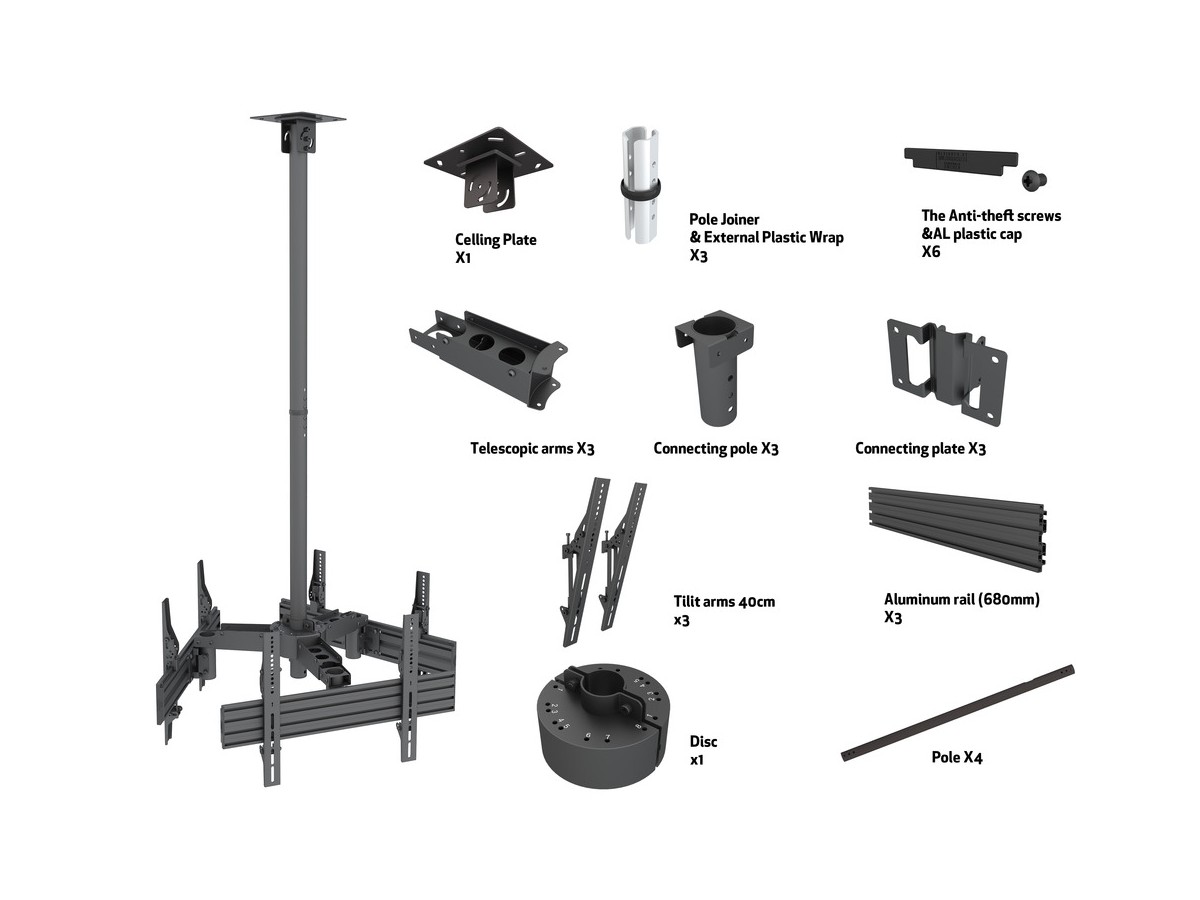 Celling Plate
X1

Pole Joiner
& External Plastic Wrap
X3

The Anti-theft screws
&AL plastic cap
X6

Telescopic arms X3

Connecting pole X3

Connecting plate X3

Tilit arms 40cm
x3

Aluminum rail (680mm)
X3

Disc
x1

Pole X4