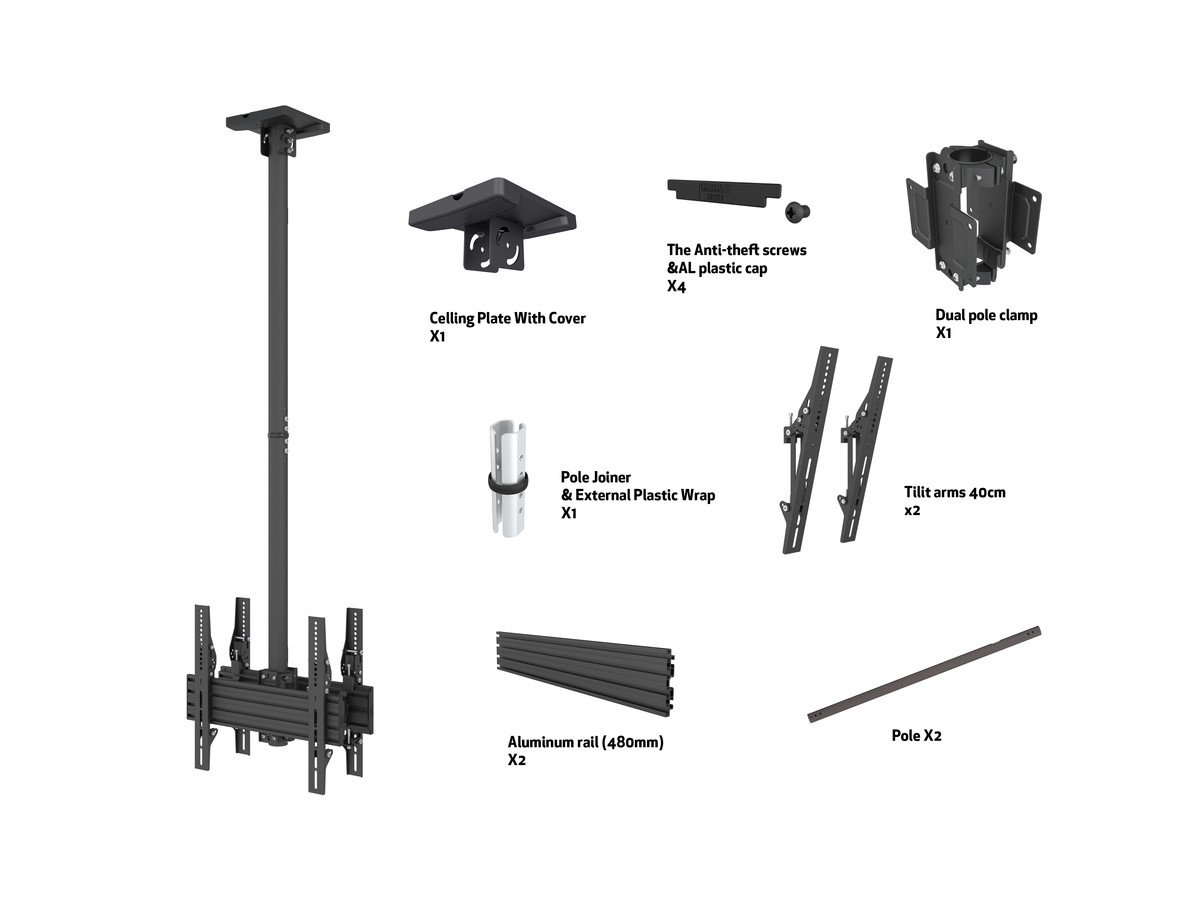 Celling Plate With Cover
X1

The Anti-theft screws
&AL plastic cap
X4

Dual pole clamp
X1

Pole Joiner
& External Plastic Wrap
X1

Tilit arms 40cm
x2

Aluminum rail (480mm)
X2

Pole X2