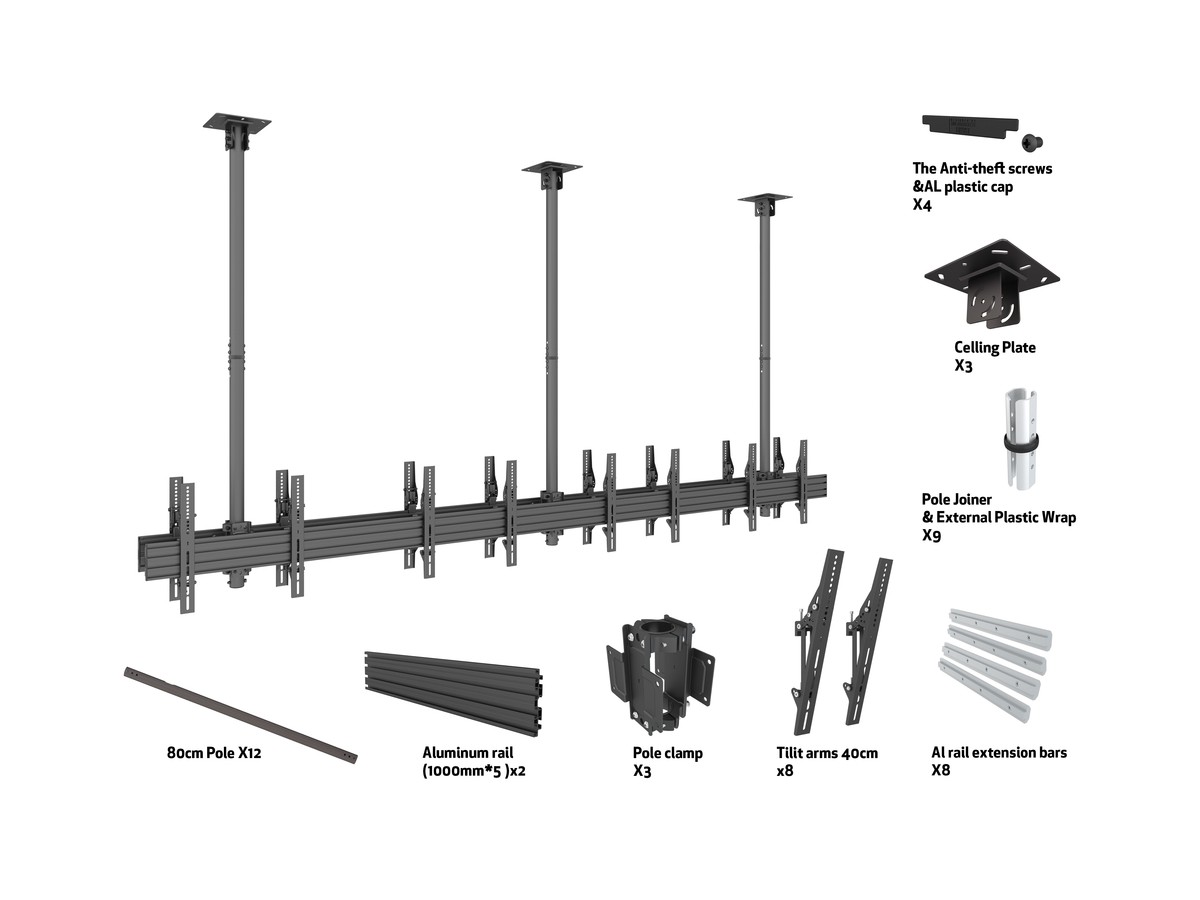 The Anti-theft screws
&AL plastic cap
X4

Celling Plate
X3

Pole Joiner
& External Plastic Wrap
X9

80cm Pole X12

Aluminum rail
(1000mm*5 )x2

Pole clamp
X3

Tilit arms 40cm
x8

Al rail extension bars
X8