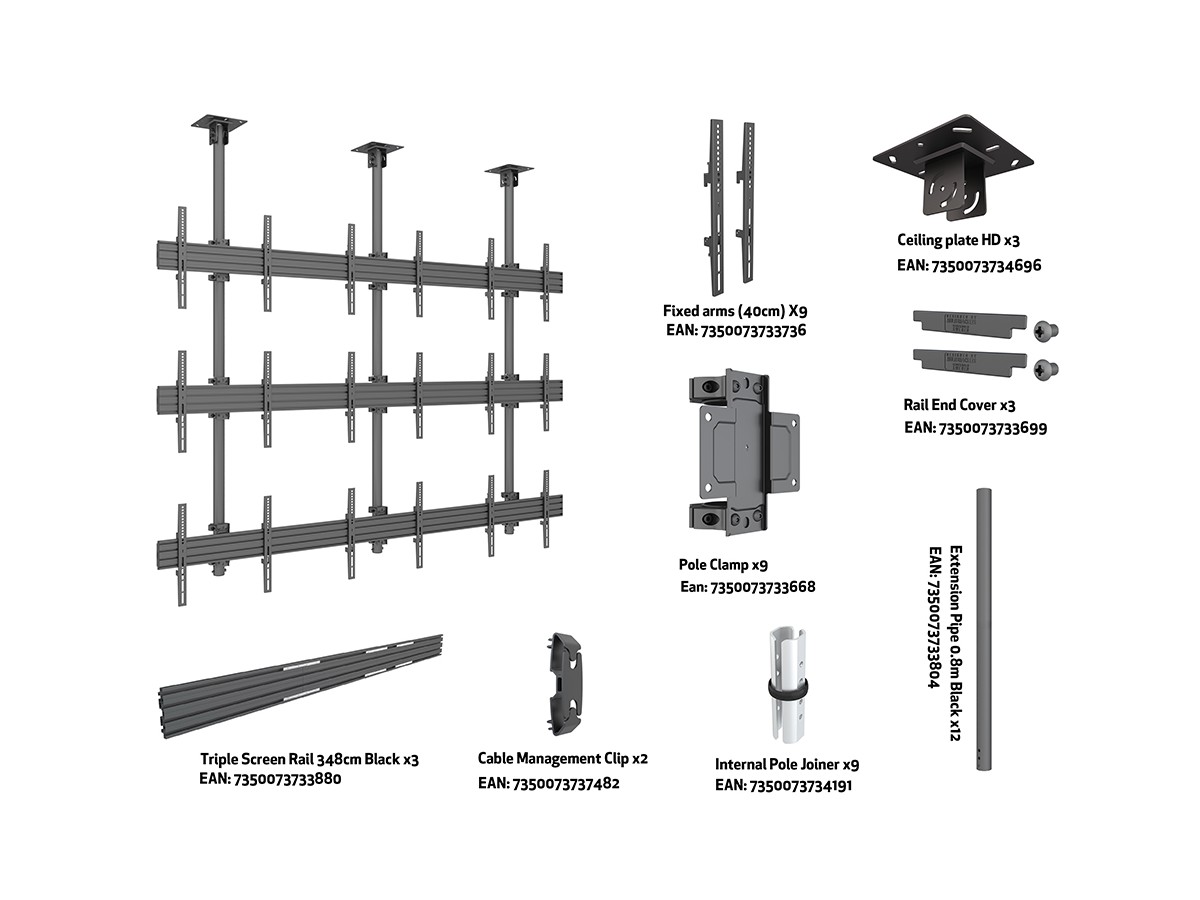 Fixed arms (40cm) X9
EAN: 7350073733736

Ceiling plate HD x3
EAN: 7350073734696

Rail End Cover x3
EAN: 7350073733699

Pole Clamp x9
Ean: 7350073733668

Extension Pipe 0.8m Black x12
EAN: 7350073733804

Triple Screen Rail 348cm Black x3
EAN: 7350073733880

Cable Management Clip x2
EAN: 7350073737482

Internal Pole Joiner x9
EAN: 7350073734191