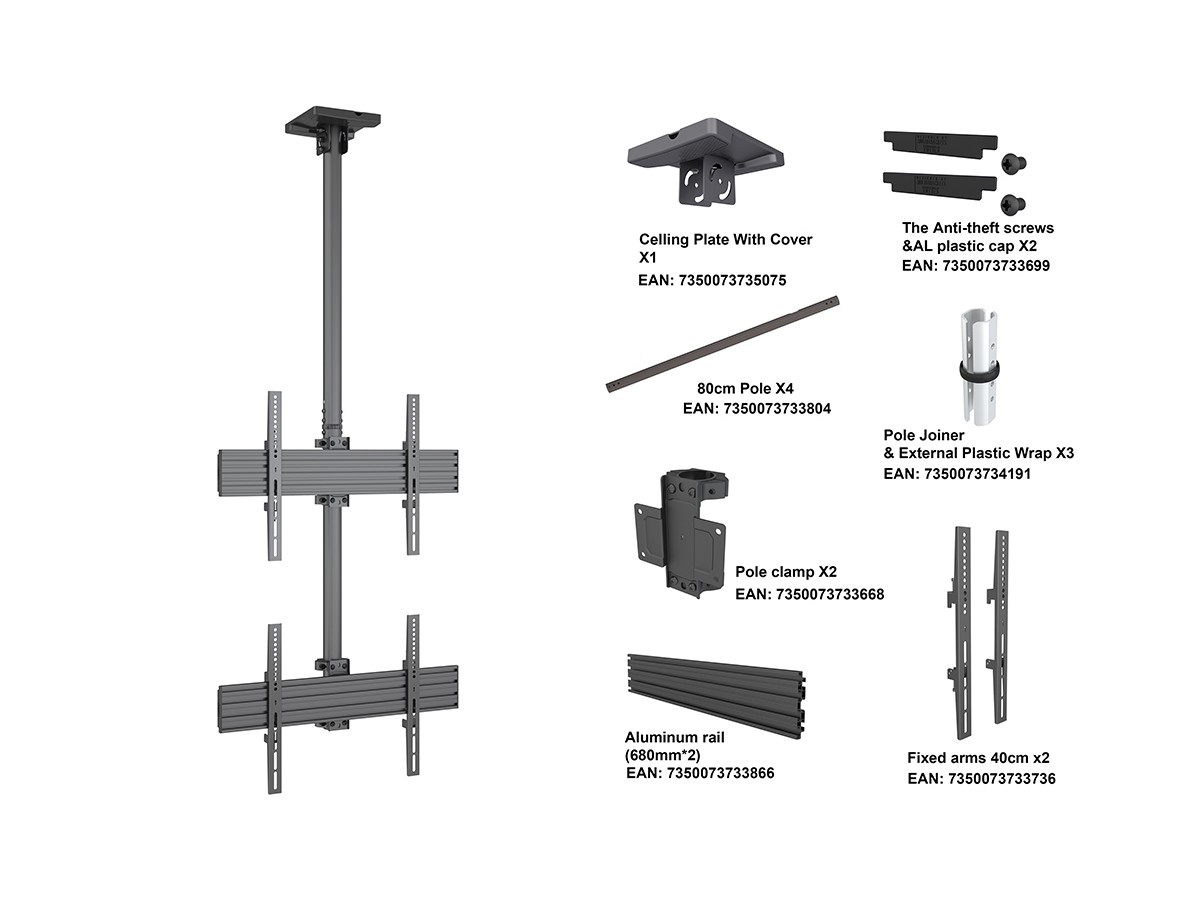 Celling Plate With Cover X1
EAN: 7350073735075

The Anti-theft screws &AL plastic cap X2
EAN: 7350073733699

80cm Pole X4
EAN: 7350073733804

Pole Joiner & External Plastic Wrap X3
EAN: 7350073734191

Pole clamp X2
EAN: 7350073733668

Aluminum rail (680mm*2)
EAN: 7350073733866

Fixed arms 40cm x2
EAN: 7350073733736