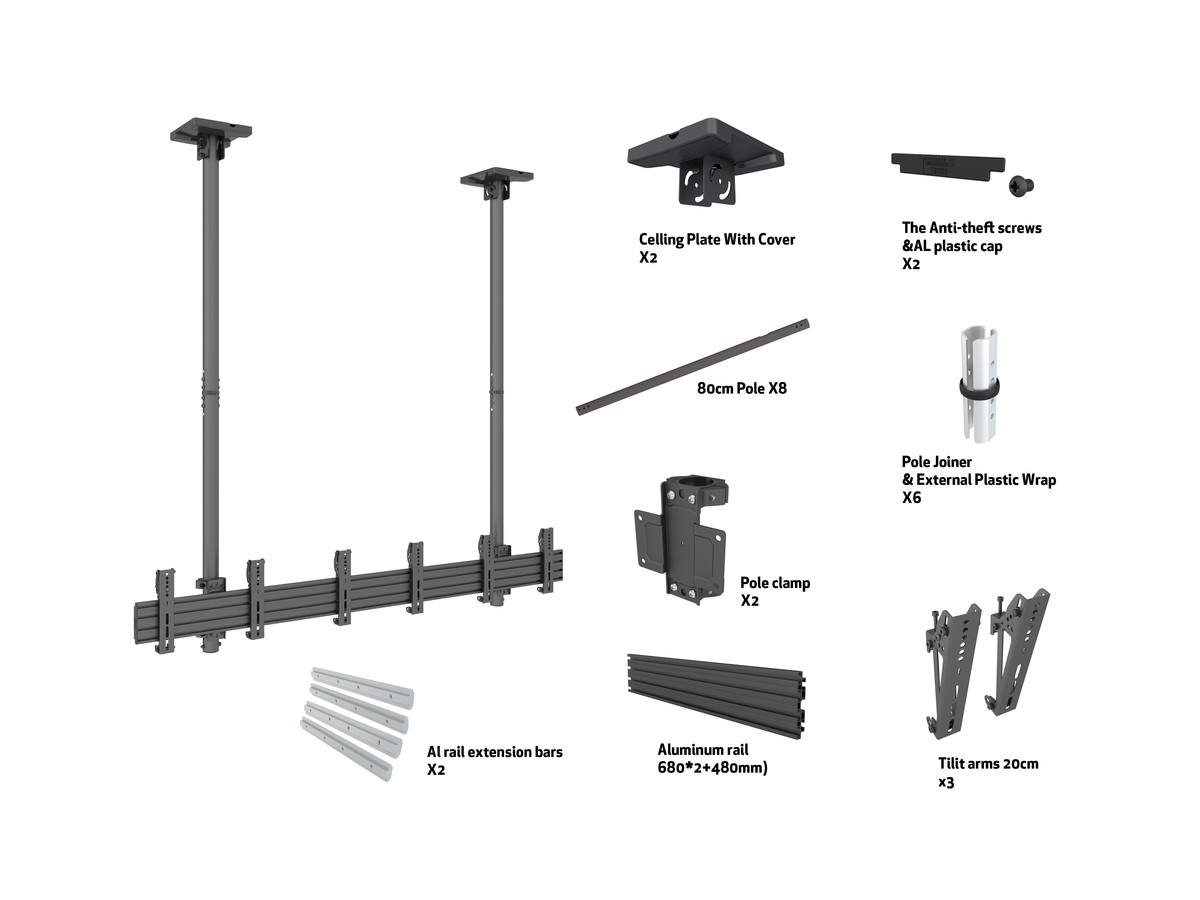 Celling Plate With Cover
X2

The Anti-theft screws
&AL plastic cap
X2

80cm Pole X8

Pole Joiner
& External Plastic Wrap
X6

Pole clamp
X2

Al rail extension bars
X2

Aluminum rail
680*2+480mm)

Tilit arms 20cm
x3