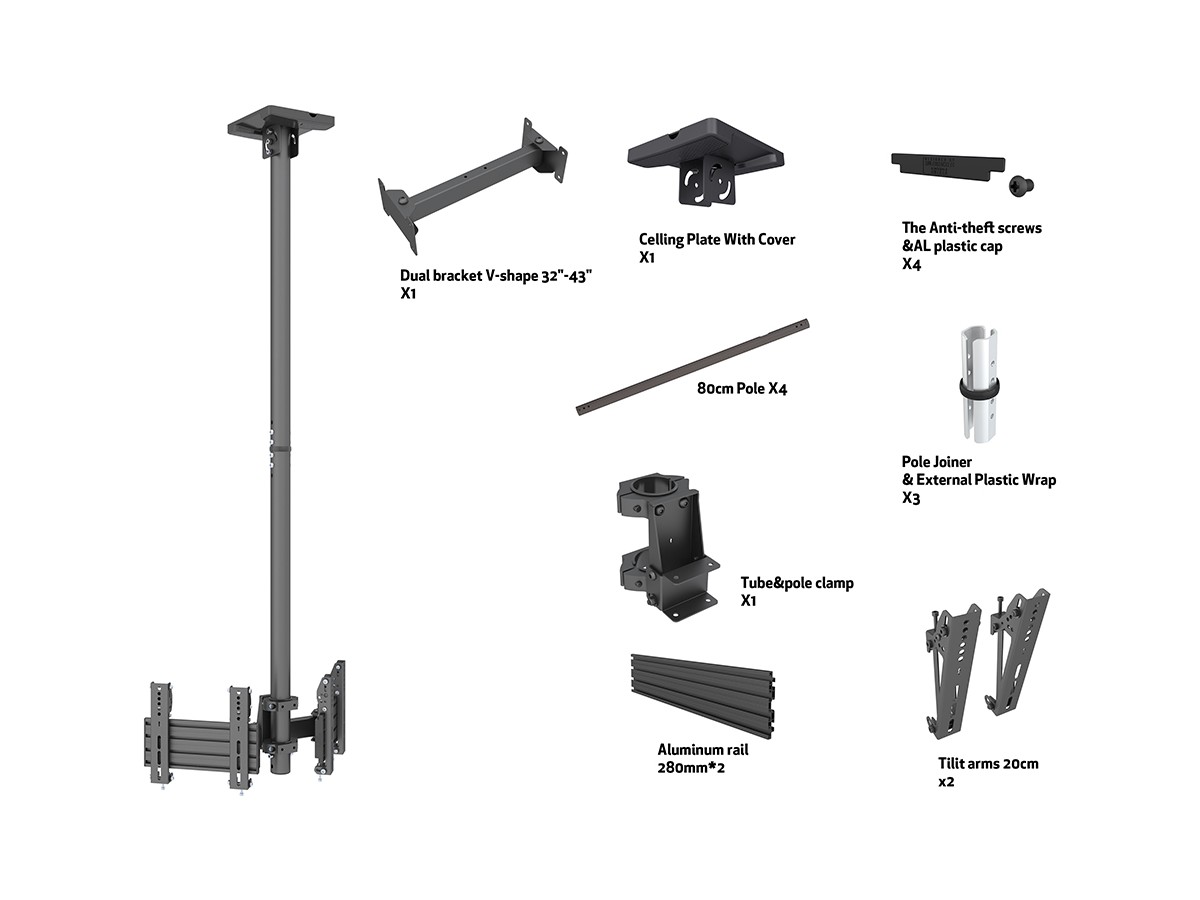 Dual bracket V-shape 32"-43"
X1

Celling Plate With Cover
X1

The Anti-theft screws
&AL plastic cap
X4

80cm Pole X4

Pole Joiner
& External Plastic Wrap
X3

Tube&pole clamp
X1

Aluminum rail
280mm*2

Tilit arms 20cm
x2