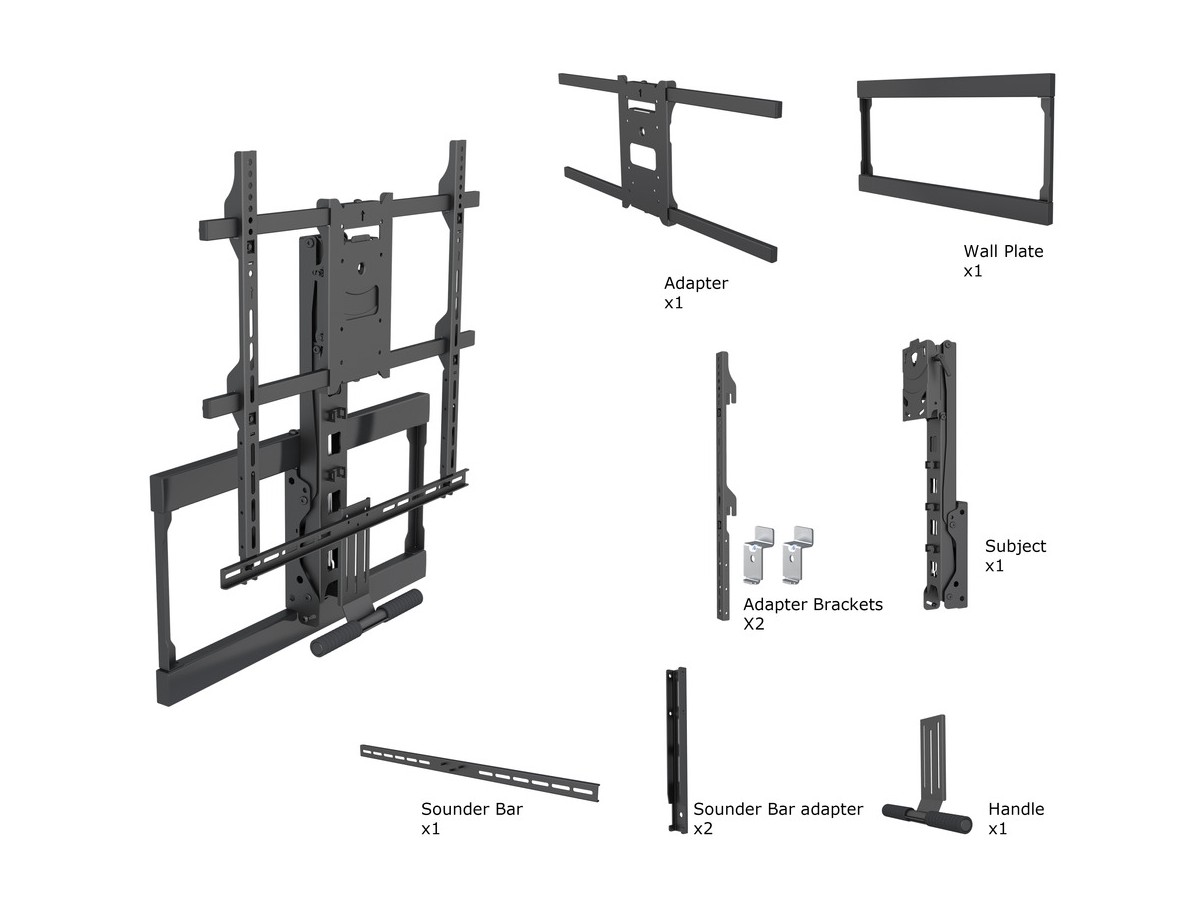 Adapter
x1

Wall Plate
x1

Subject
x1

Adapter Brackets
X2

Sounder Bar
x1

Sounder Bar adapter
x2

Handle
x1