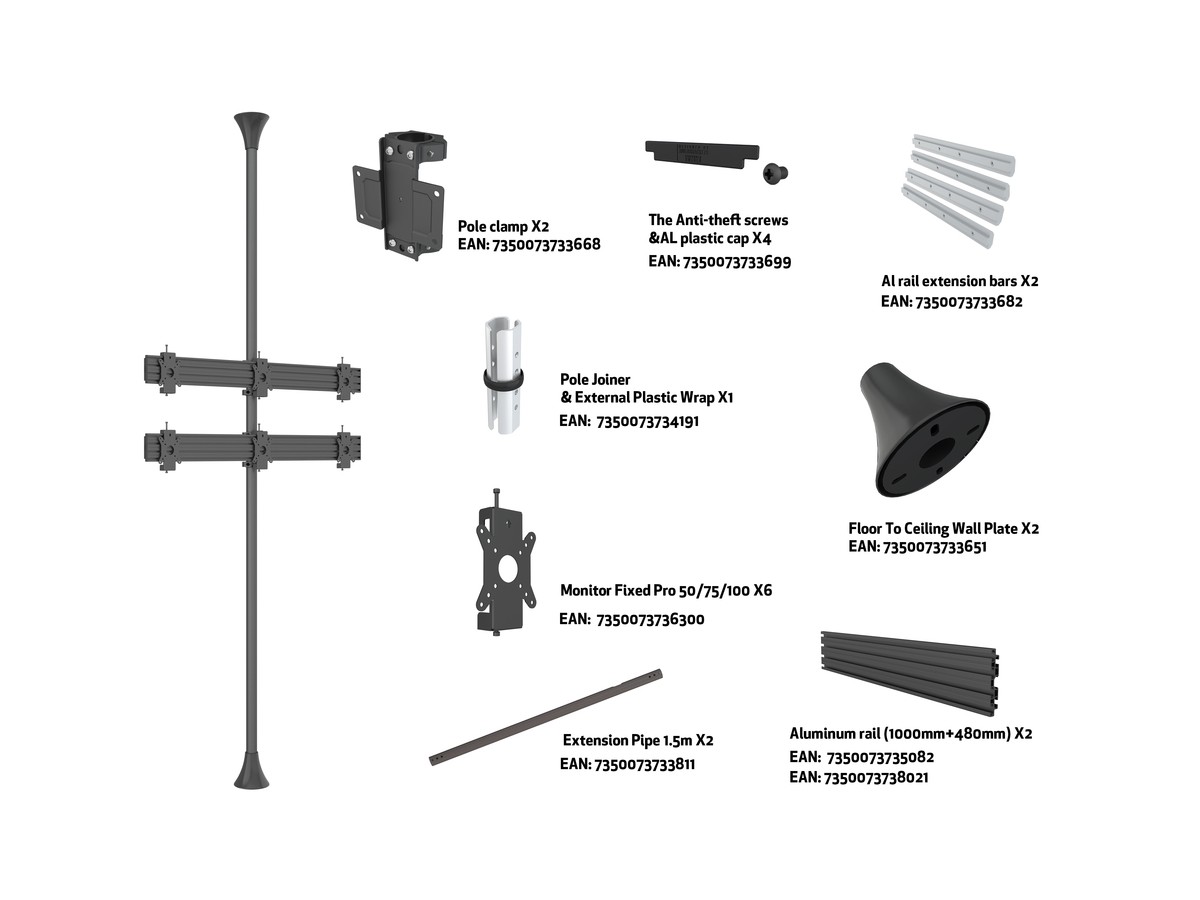 Pole clamp X2
EAN: 7350073733668

The Anti-theft screws
&AL plastic cap X4
EAN: 7350073733699

Al rail extension bars X2
EAN: 7350073733682

Pole Joiner
& External Plastic Wrap X1
EAN: 7350073734191

Floor To Ceiling Wall Plate X2
EAN: 7350073733651

Monitor Fixed Pro 50/75/100 X6
EAN: 7350073736300

Extension Pipe 1.5m X2
EAN: 7350073733811

Aluminum rail (1000mm+480mm) X2
EAN: 7350073735082
EAN: 7350073738021