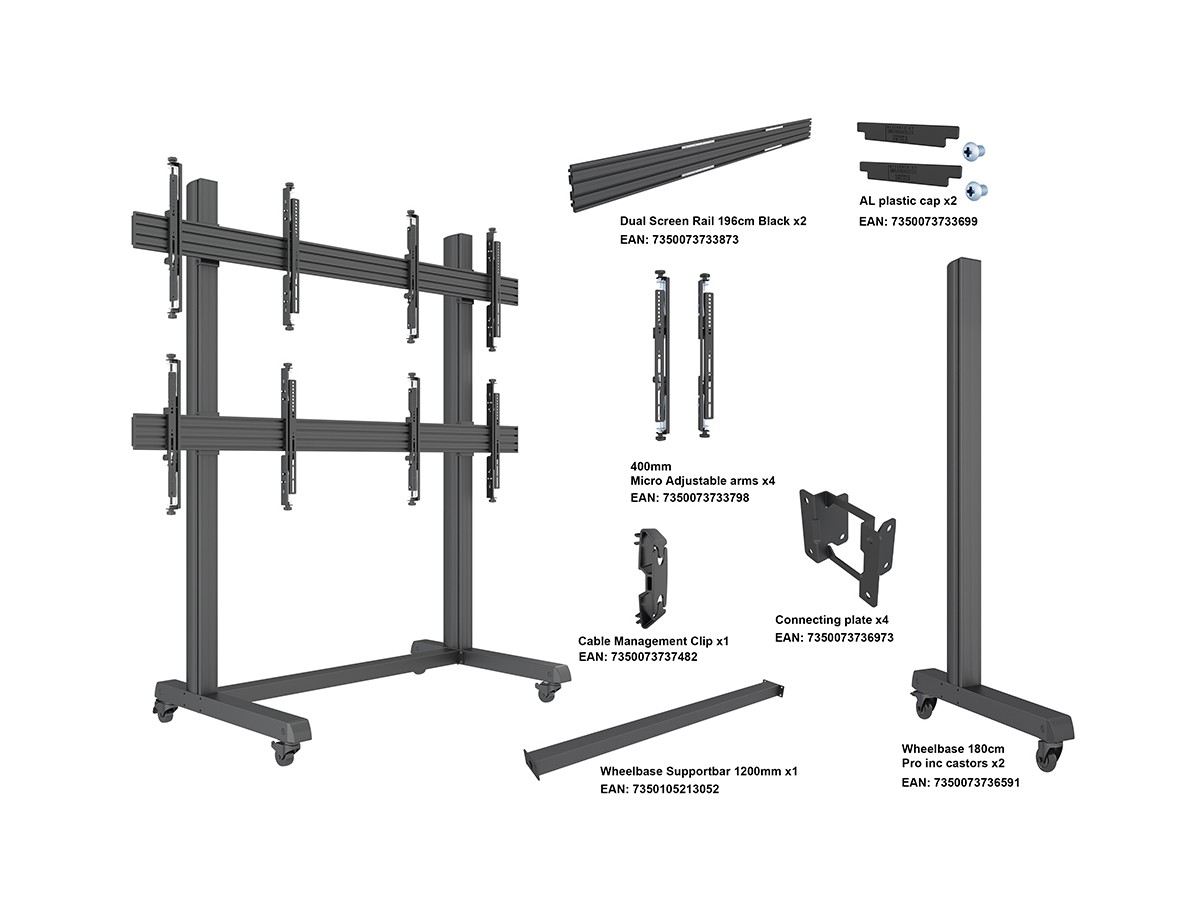 Dual Screen Rail 196cm Black x2
EAN: 7350073733873

AL plastic cap x2
EAN: 7350073733699

400mm
Micro Adjustable arms x4
EAN: 7350073733798

Cable Management Clip x1
EAN: 7350073737482

Connecting plate x4
EAN: 7350073736973

Wheelbase Supportbar 1200mm x1
EAN: 7350105213052

Wheelbase 180cm
Pro inc castors x2
EAN: 7350073736591