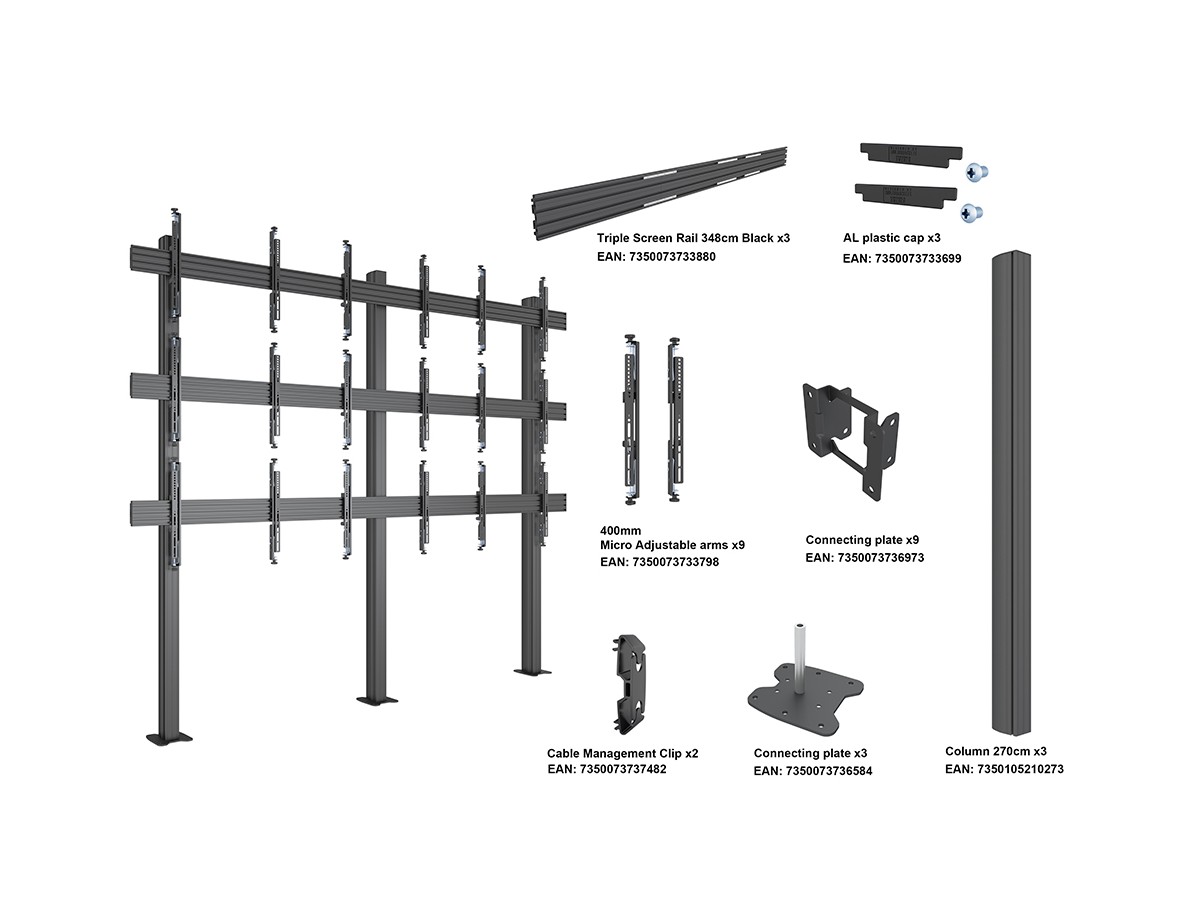 Triple Screen Rail 348cm Black x3
EAN: 7350073733880

AL plastic cap x3
EAN: 7350073733699

400mm
Micro Adjustable arms x9
EAN: 7350073733798

Connecting plate x9
EAN: 7350073736973

Cable Management Clip x2
EAN: 7350073737482

Connecting plate x3
EAN: 7350073736584

Column 270cm x3
EAN: 7350105210273