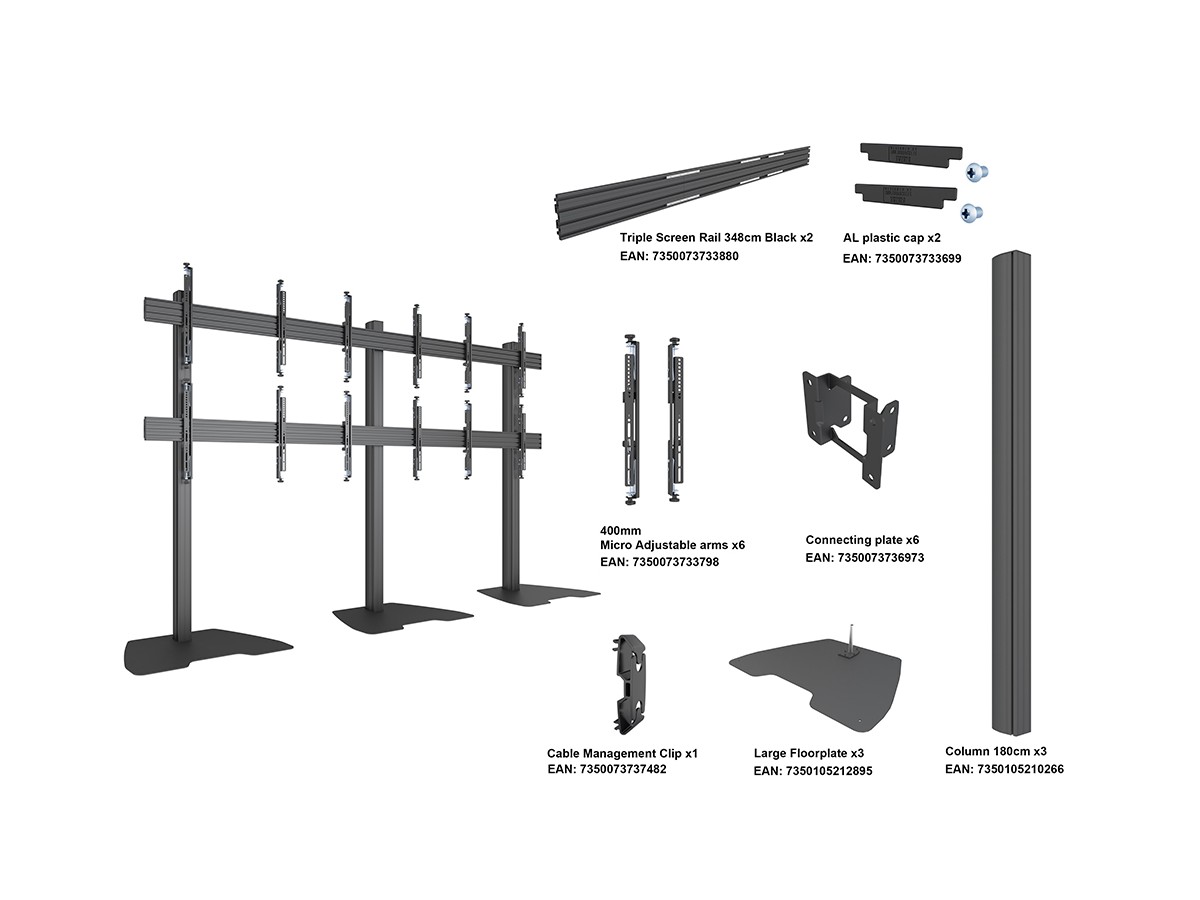 Triple Screen Rail 348cm Black x2
EAN: 7350073733880

AL plastic cap x2
EAN: 7350073733699

400mm
Micro Adjustable arms x6
EAN: 7350073733798

Connecting plate x6
EAN: 7350073736973

Cable Management Clip x1
EAN: 7350073737482

Large Floorplate x3
EAN: 7350105212895

Column 180cm x3
EAN: 7350105210266