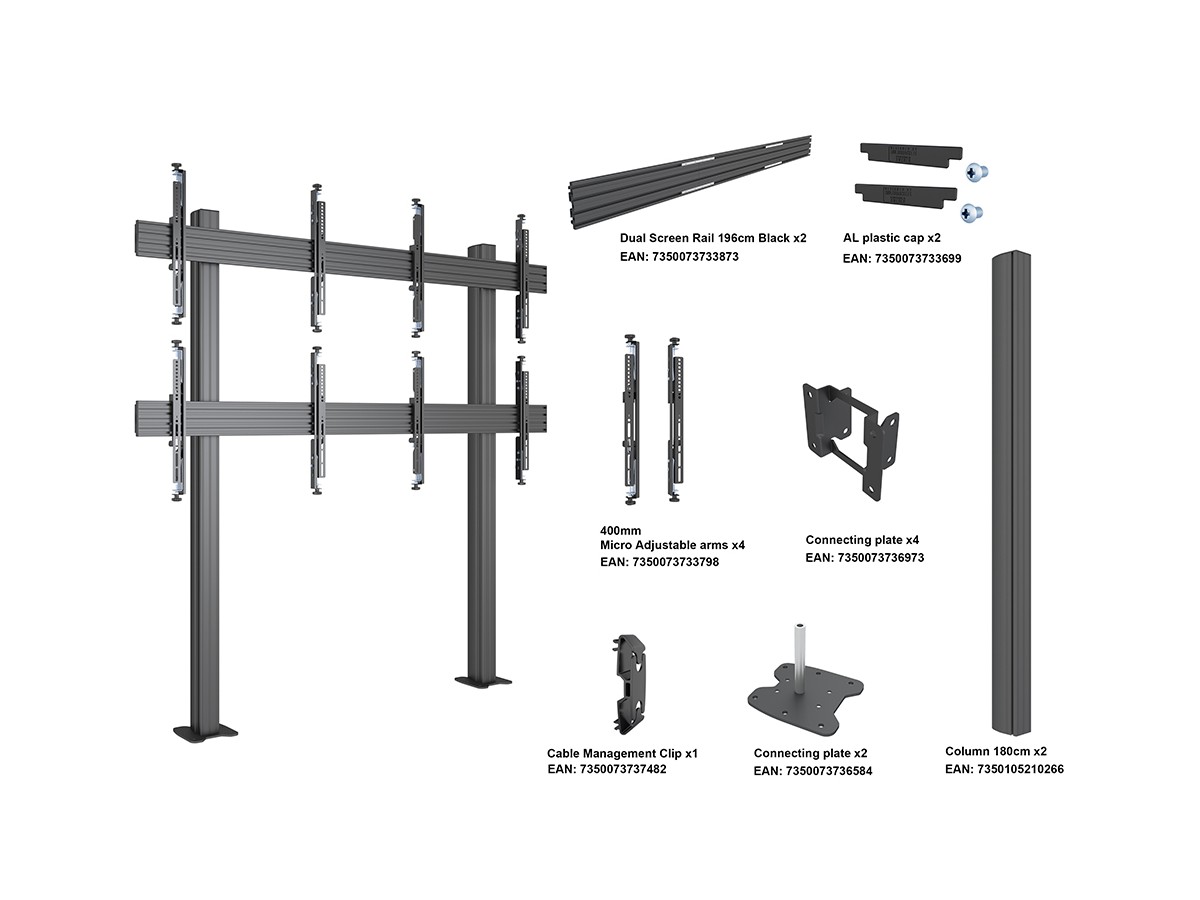 Dual Screen Rail 196cm Black x2
EAN: 7350073733873

AL plastic cap x2
EAN: 7350073733699

400mm
Micro Adjustable arms x4
EAN: 7350073733798

Connecting plate x4
EAN: 7350073736973

Cable Management Clip x1
EAN: 7350073737482

Connecting plate x2
EAN: 7350073736584

Column 180cm x2
EAN: 7350105210266