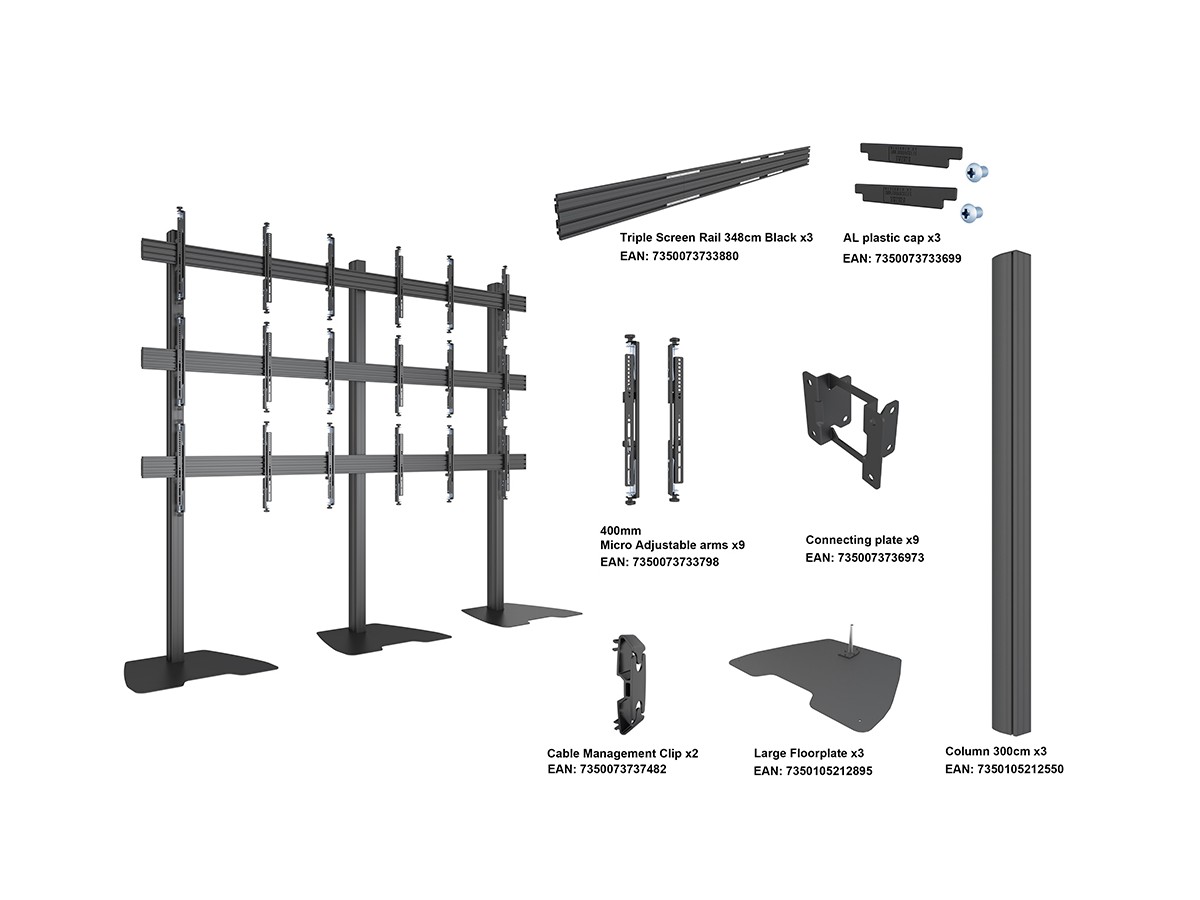 Triple Screen Rail 348cm Black x3
EAN: 7350073733880

AL plastic cap x3
EAN: 7350073733699

400mm
Micro Adjustable arms x9
EAN: 7350073733798

Connecting plate x9
EAN: 7350073736973

Cable Management Clip x2
EAN: 7350073737482

Large Floorplate x3
EAN: 7350105212895

Column 300cm x3
EAN: 7350105212550