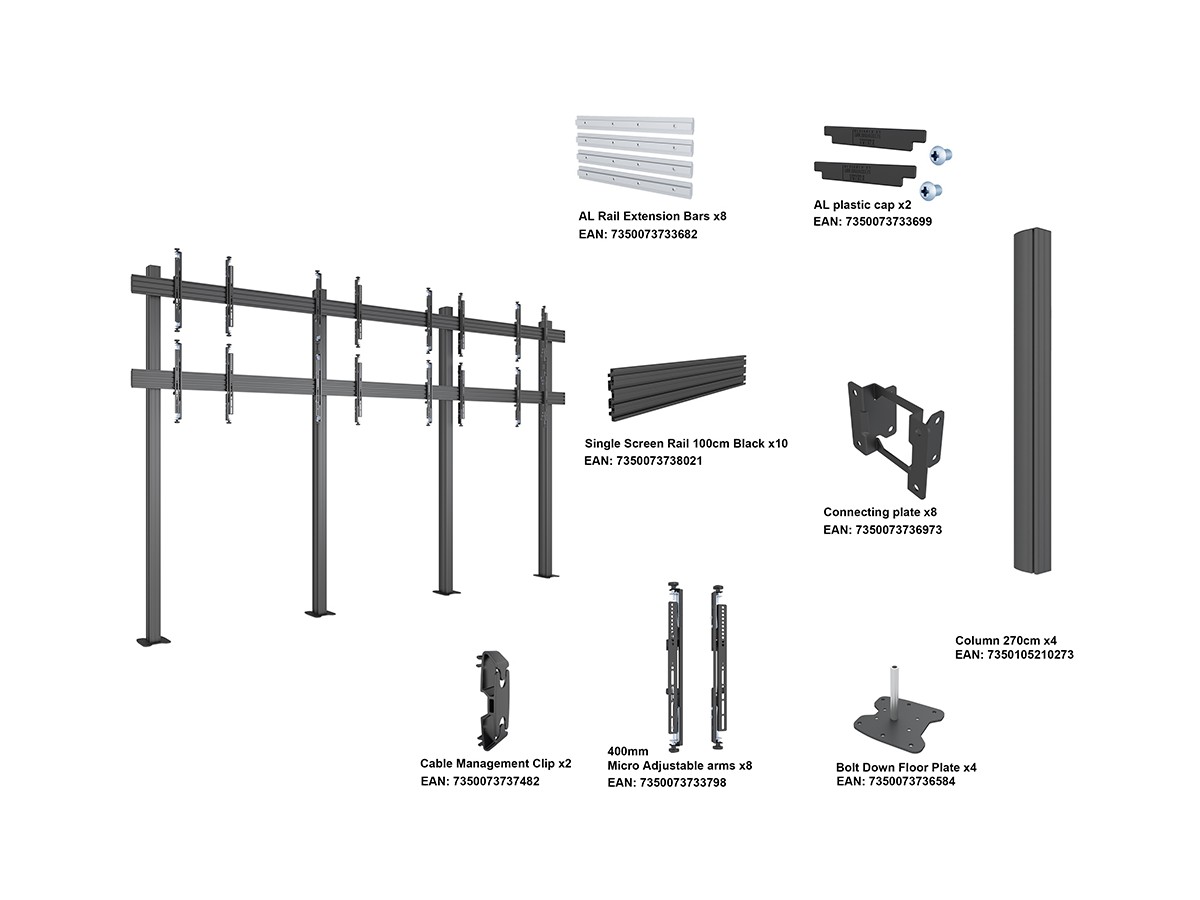 AL Rail Extension Bars x8
EAN: 7350073733682

AL plastic cap x2
EAN: 7350073733699

Single Screen Rail 100cm Black x10
EAN: 7350073738021

Connecting plate x8
EAN: 7350073736973

Column 270cm x4
EAN: 7350105210273

Cable Management Clip x2
EAN: 7350073737482

400mm
Micro Adjustable arms x8
EAN: 7350073733798

Bolt Down Floor Plate x4
EAN: 7350073736584