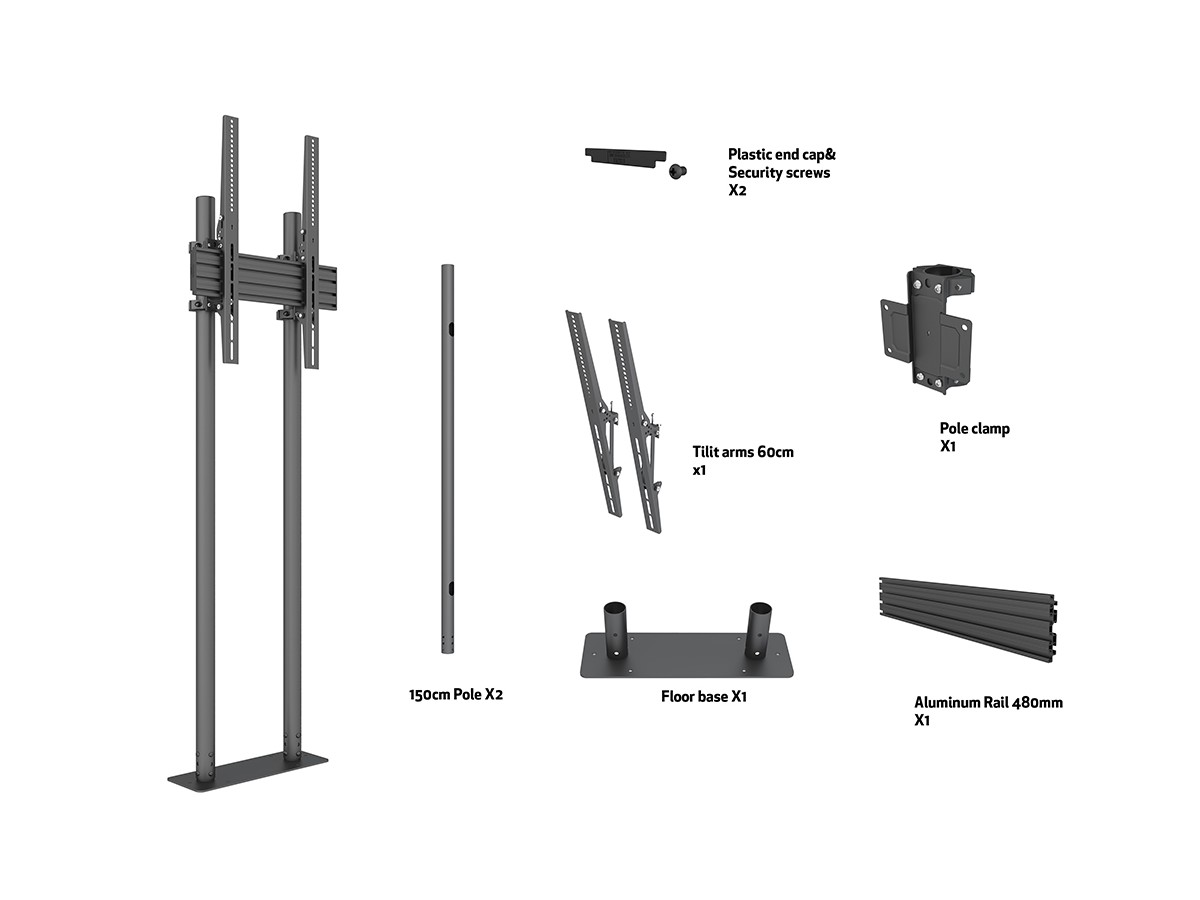 Plastic end cap&
Security screws
X2

Pole clamp
X1

Tilit arms 60cm
x1

150cm Pole X2

Floor base X1

Aluminum Rail 480mm
X1