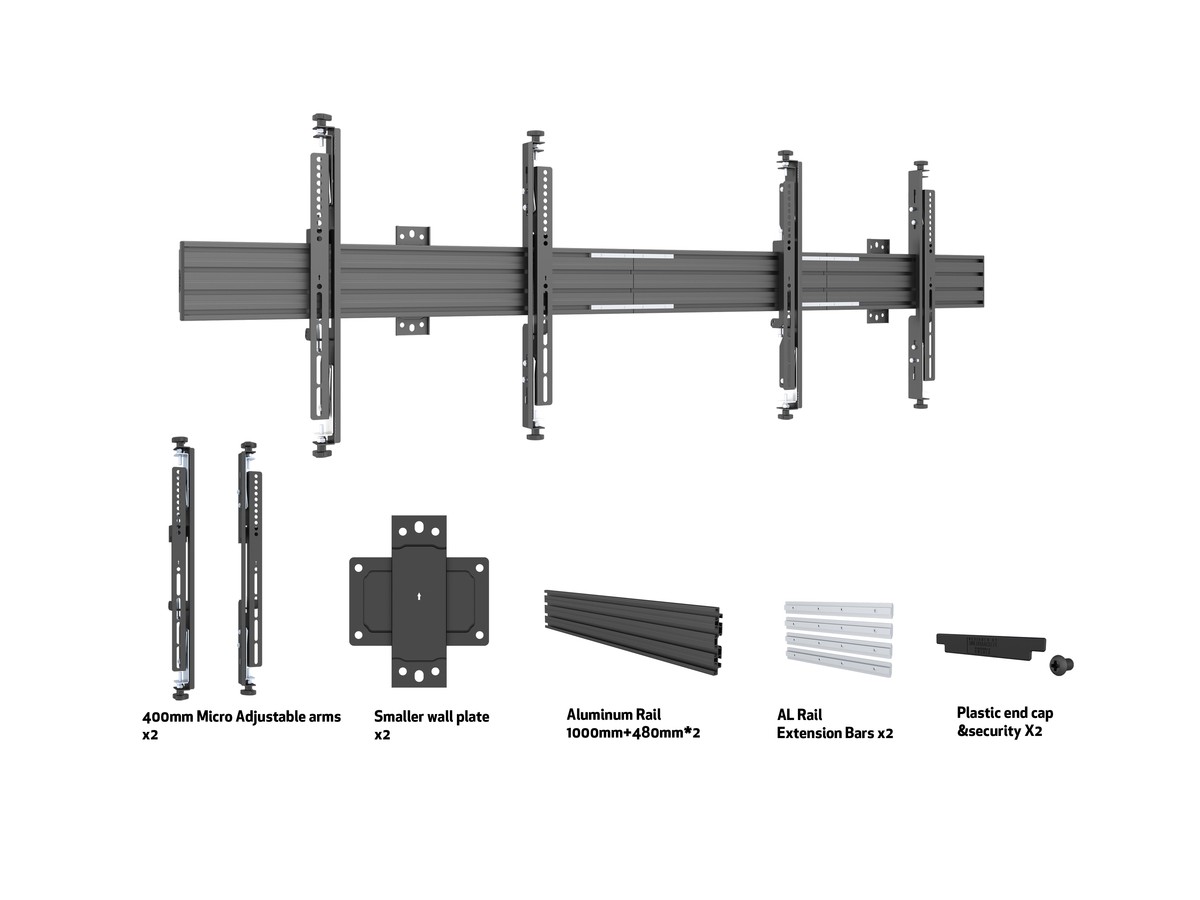 400mm Micro Adjustable arms x2

Smaller wall plate x2

Aluminum Rail 1000mm+480mm*2

AL Rail Extension Bars x2

Plastic end cap &security X2