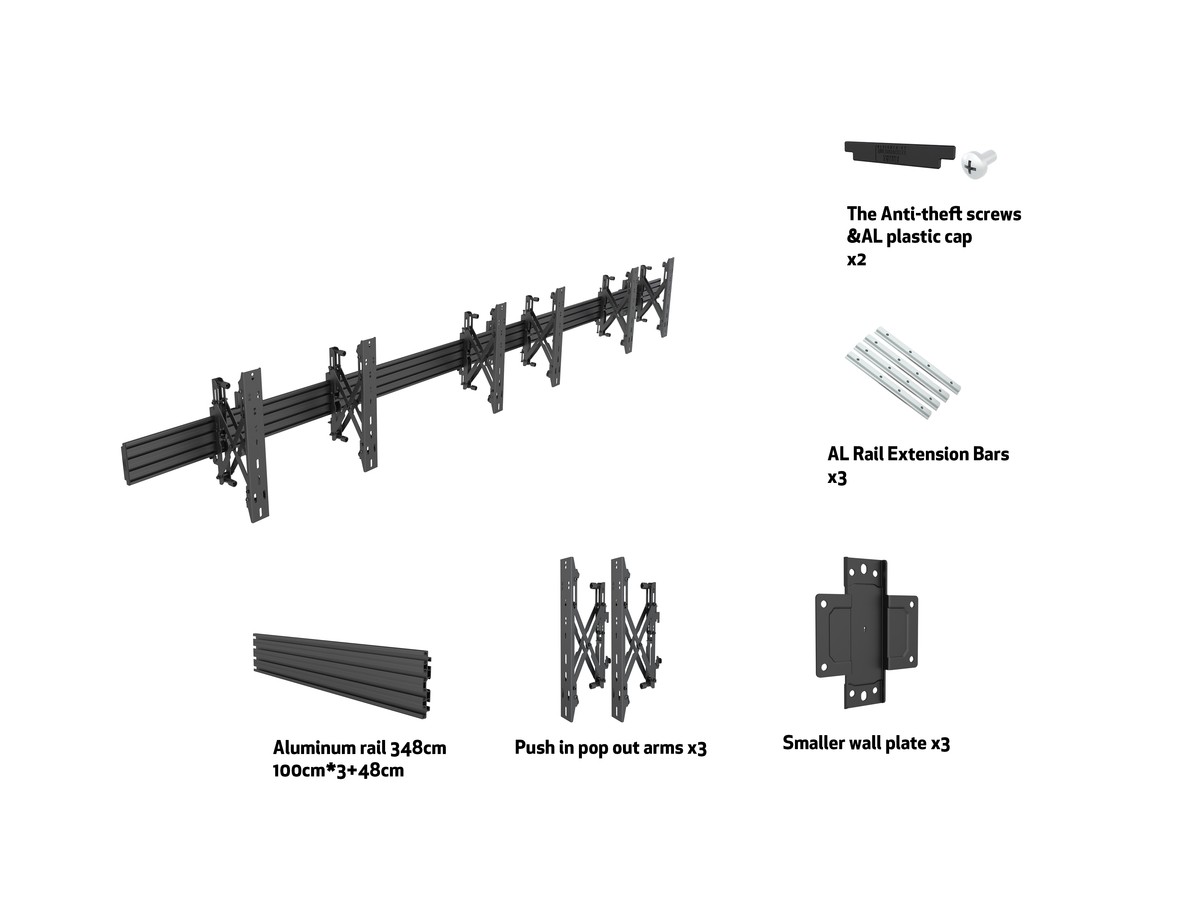 The Anti-theft screws
&AL plastic cap
x2

AL Rail Extension Bars
x3

Aluminum rail 348cm
100cm*3+48cm

Push in pop out arms x3

Smaller wall plate x3