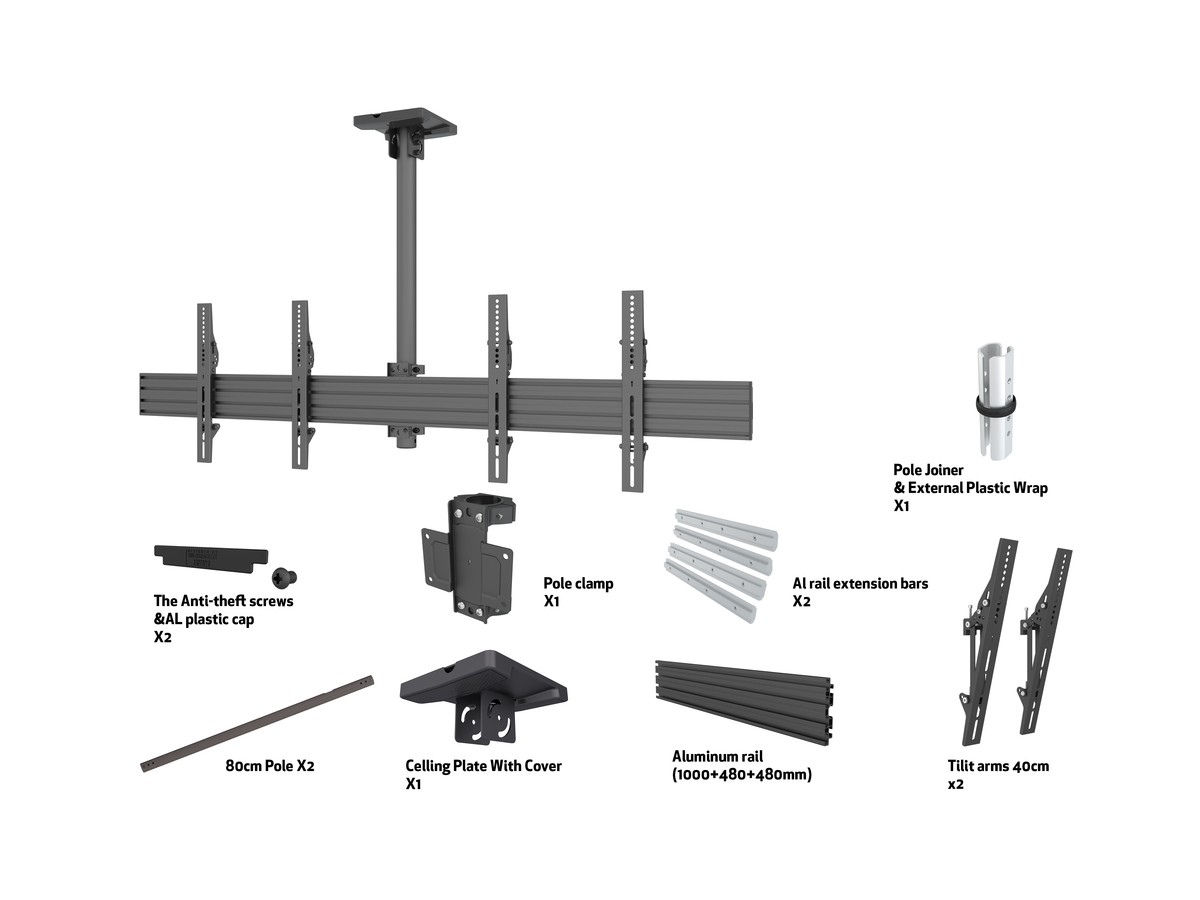 Pole Joiner
& External Plastic Wrap
X1

The Anti-theft screws
&AL plastic cap
X2

Pole clamp
X1

Al rail extension bars
X2

80cm Pole X2

Celling Plate With Cover
X1

Aluminum rail
(1000+480+480mm)

Tilit arms 40cm
x2