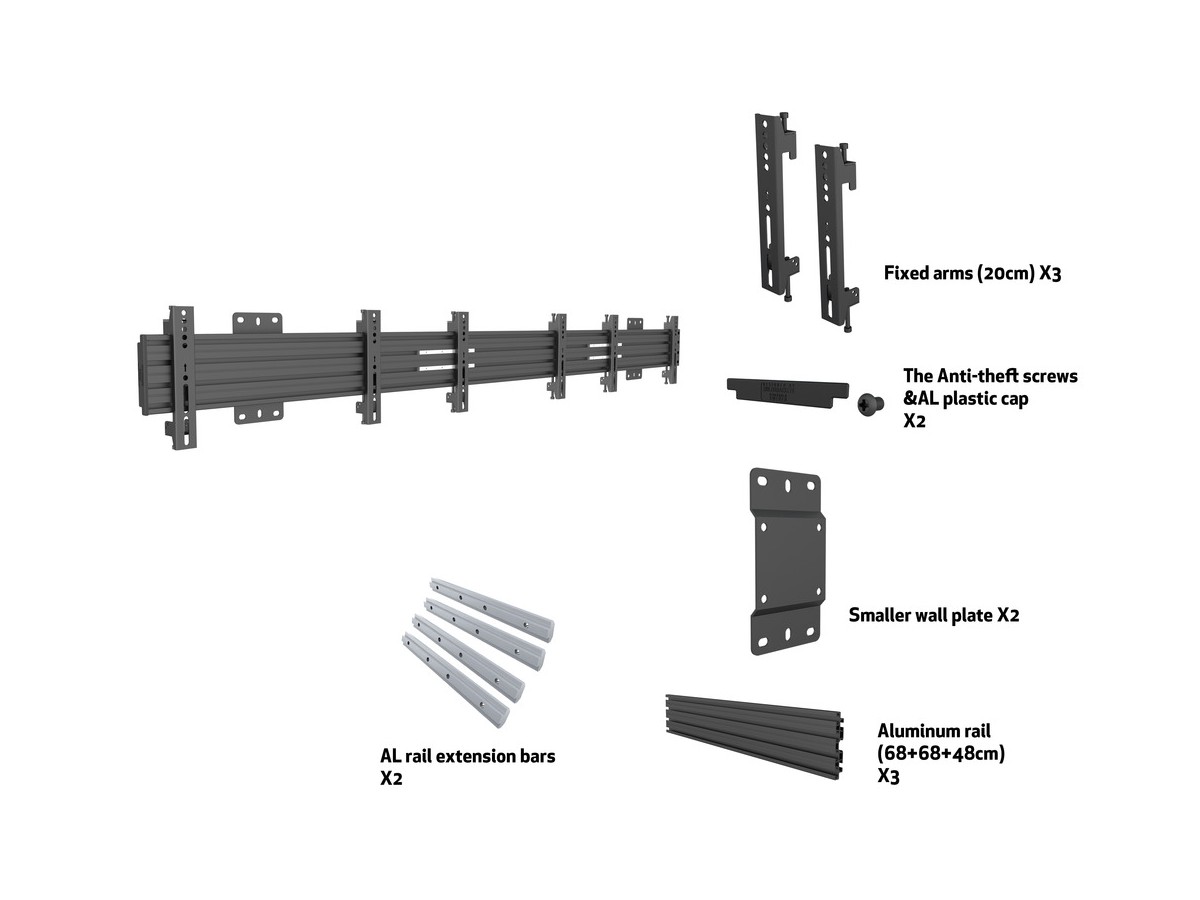 Fixed arms (20cm) X3

The Anti-theft screws &AL plastic cap X2

Smaller wall plate X2

AL rail extension bars X2

Aluminum rail (68+68+48cm) X3