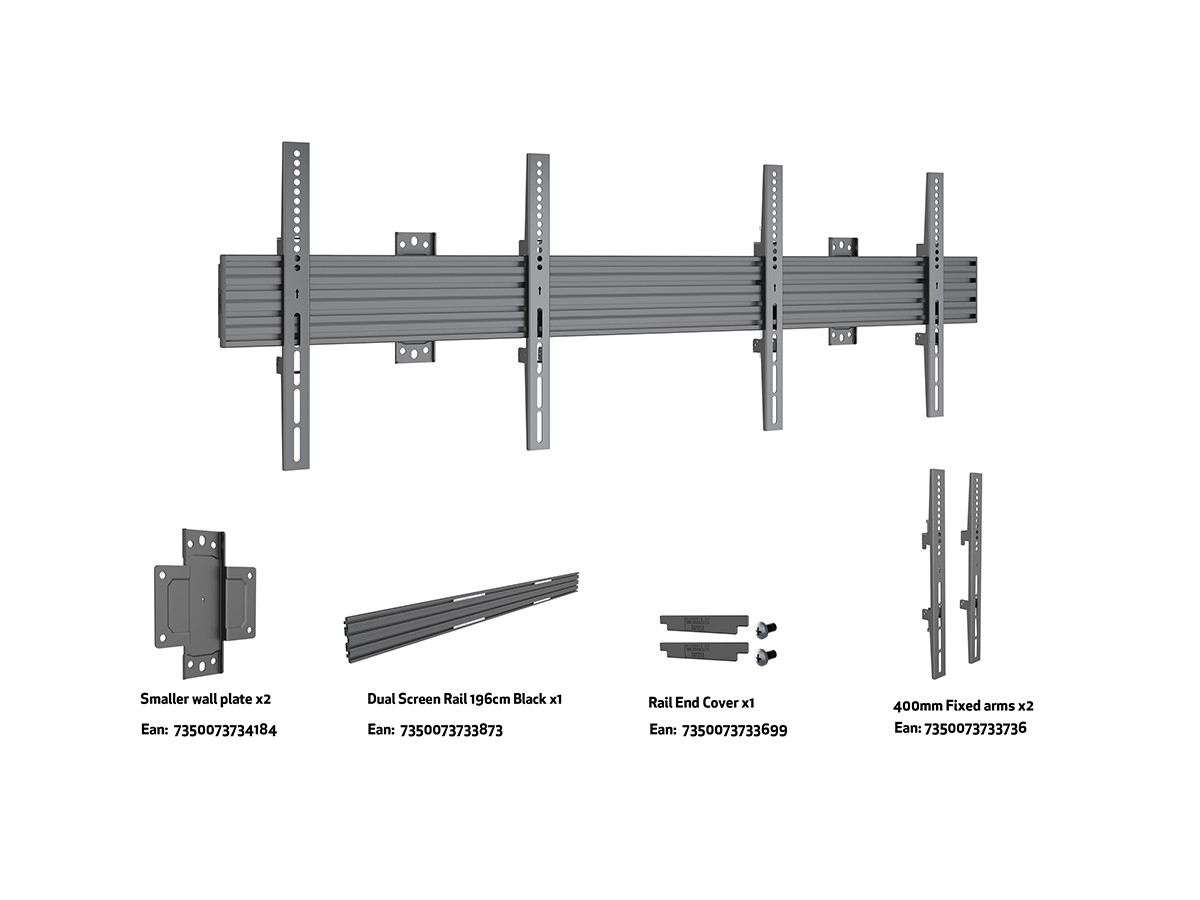 Smaller wall plate x2
Ean: 7350073734184

Dual Screen Rail 196cm Black x1
Ean: 7350073733873

Rail End Cover x1
Ean: 7350073733699

400mm Fixed arms x2
Ean: 7350073733736