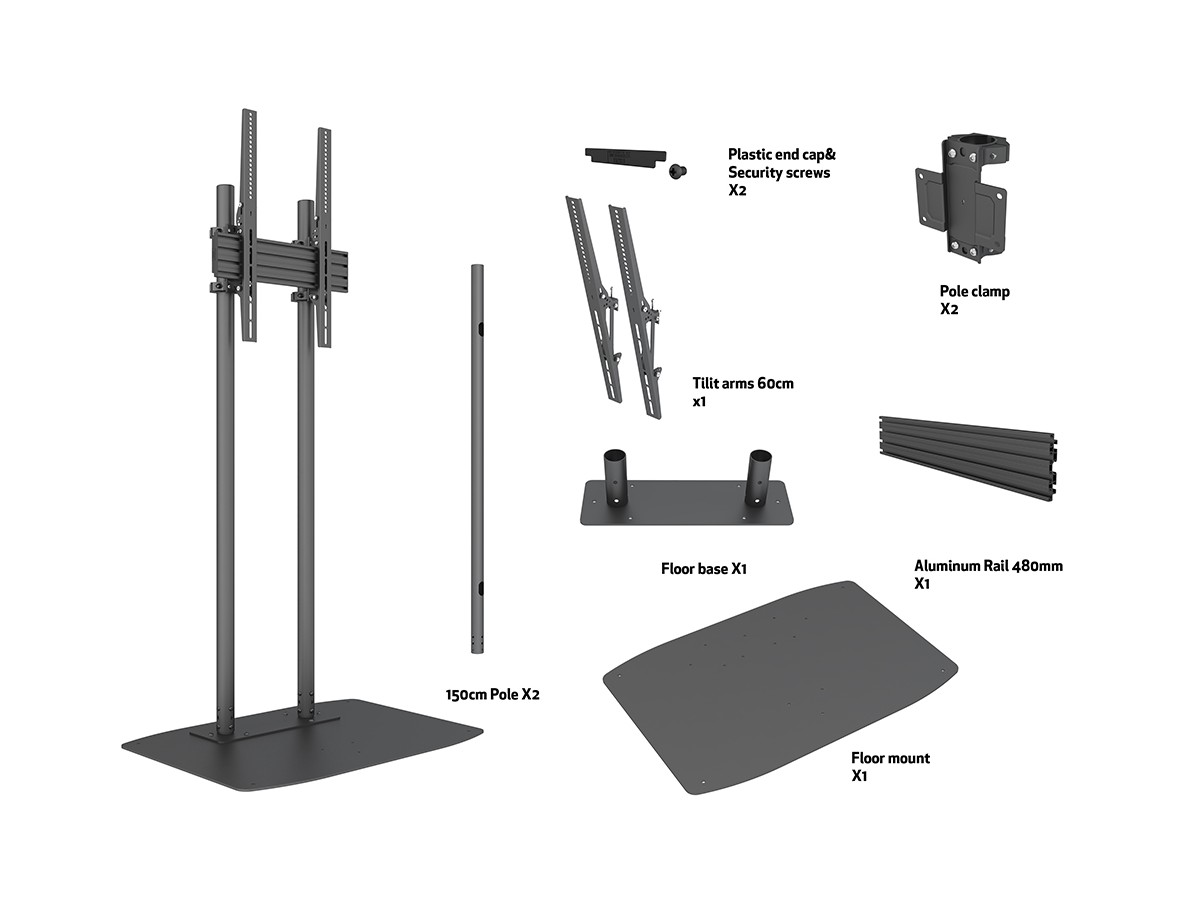 Plastic end cap&
Security screws
X2

Pole clamp
X2

Tilit arms 60cm
x1

150cm Pole X2

Floor base X1

Aluminum Rail 480mm
X1

Floor mount
X1