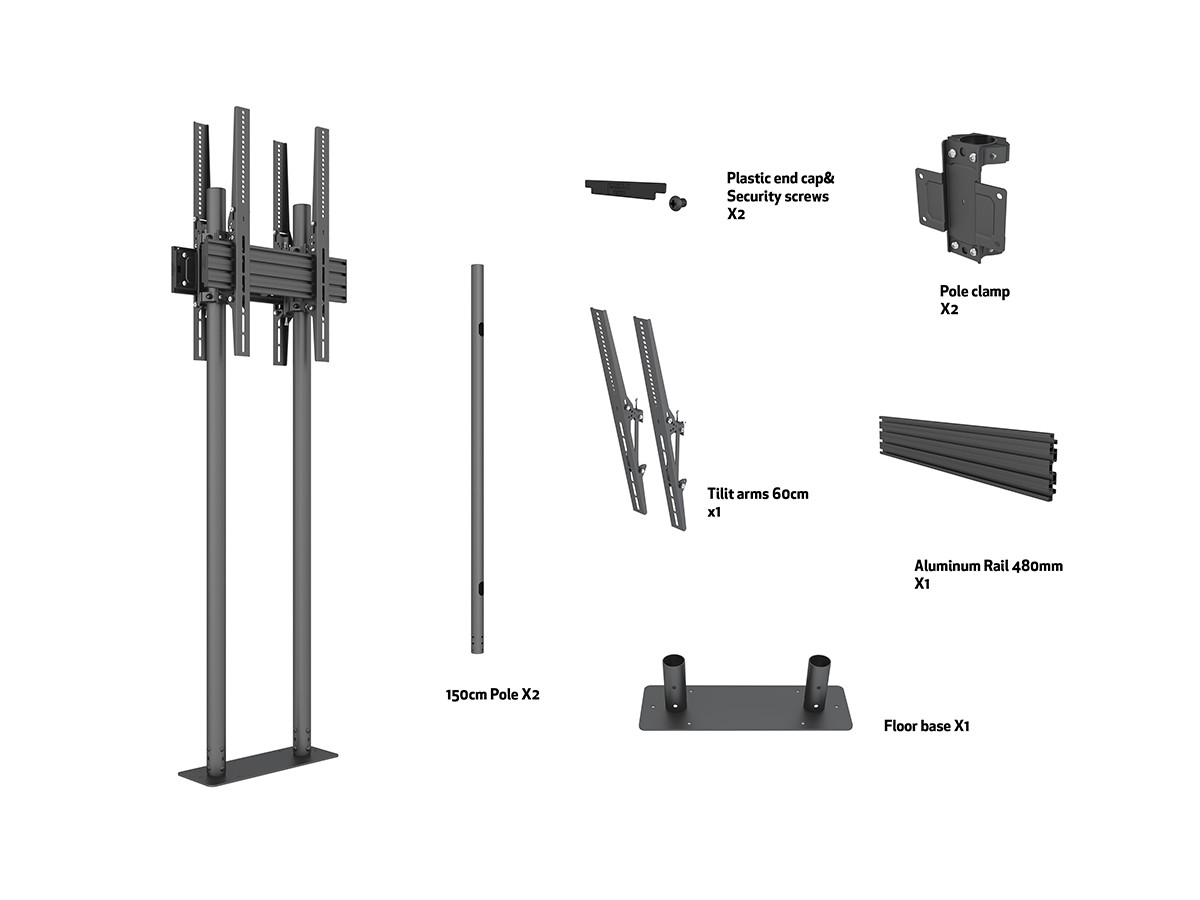 Plastic end cap&
Security screws
X2

Pole clamp
X2

Tilit arms 60cm
x1

Aluminum Rail 480mm
X1

150cm Pole X2

Floor base X1