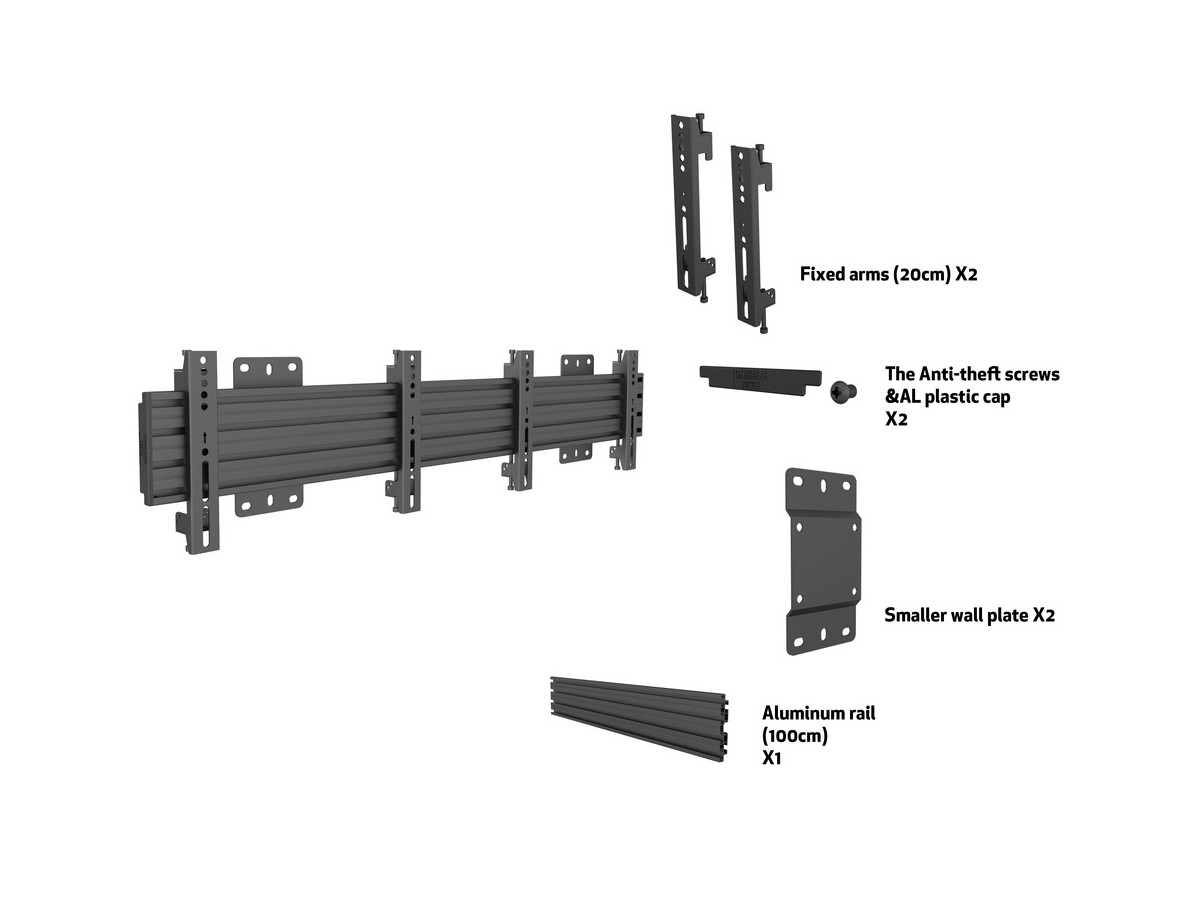 Fixed arms (20cm) X2

The Anti-theft screws &AL plastic cap X2

Smaller wall plate X2

Aluminum rail (100cm) X1