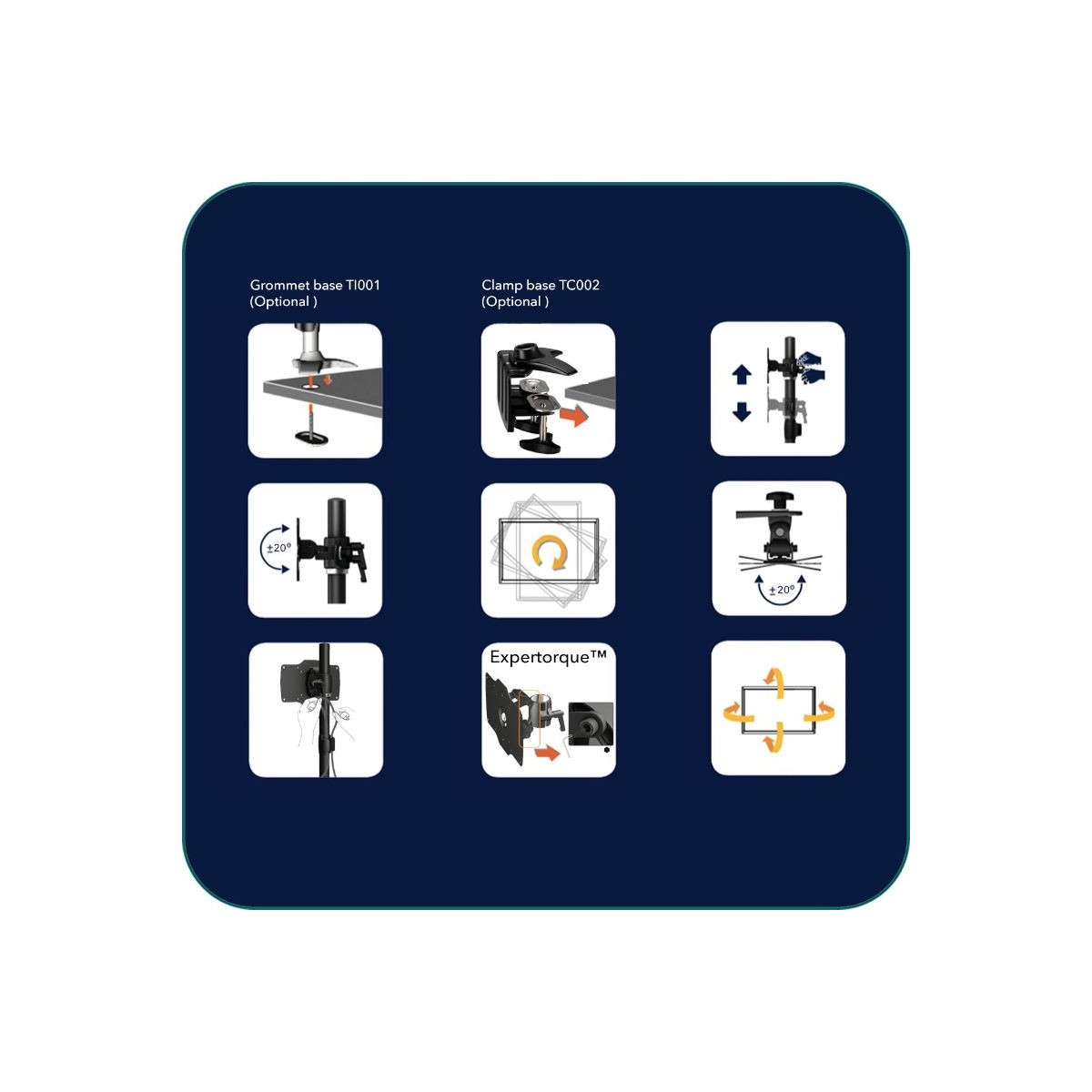 Grommet base TI001
(Optional )

Clamp base TC002
(Optional )

±20°

±20°

Expertorque™