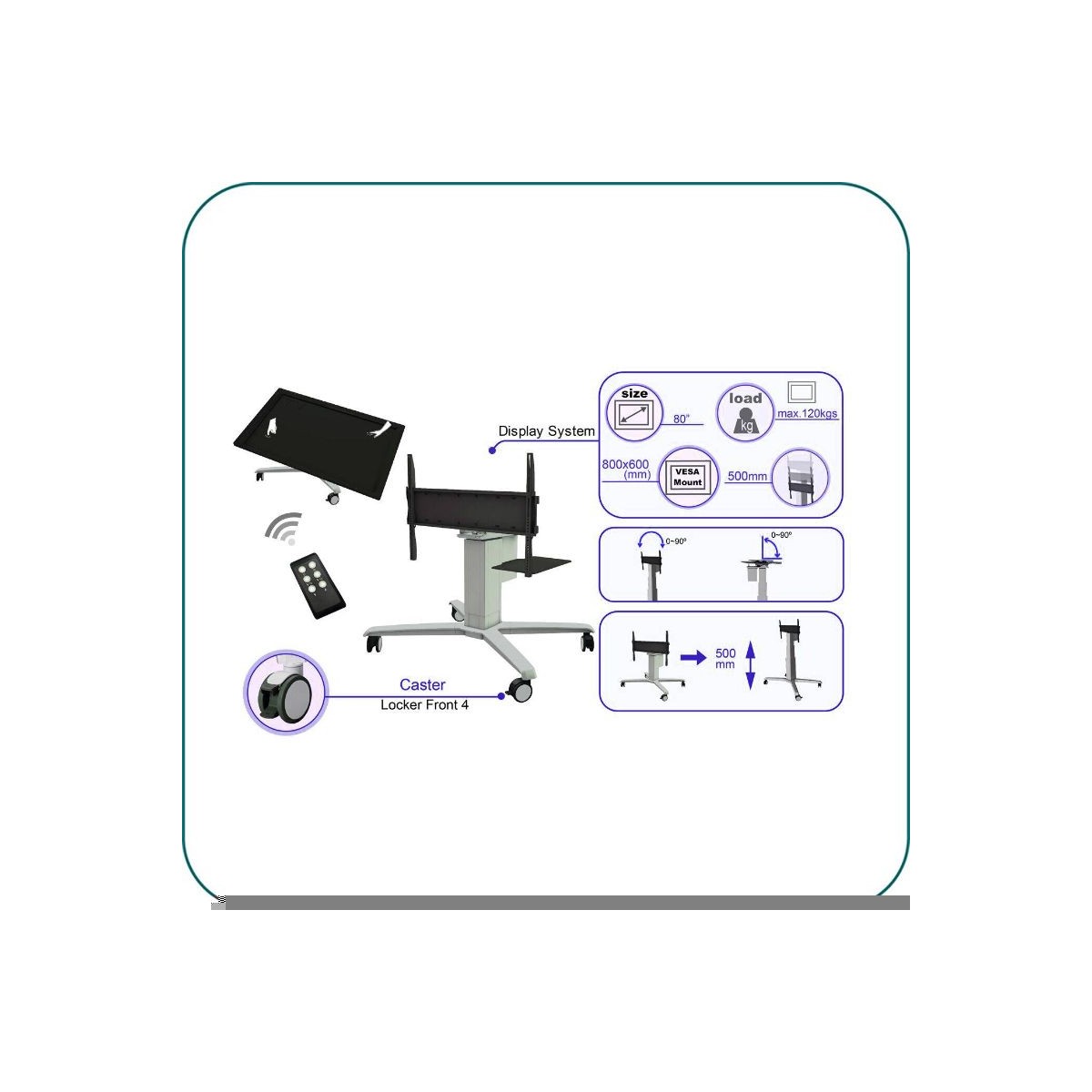 Display System

size

80"

load

kg

max.120kgs

800x600 (mm)

VESA Mount

500mm

0~90°

0~90°

500 mm

Caster

Locker Front 4