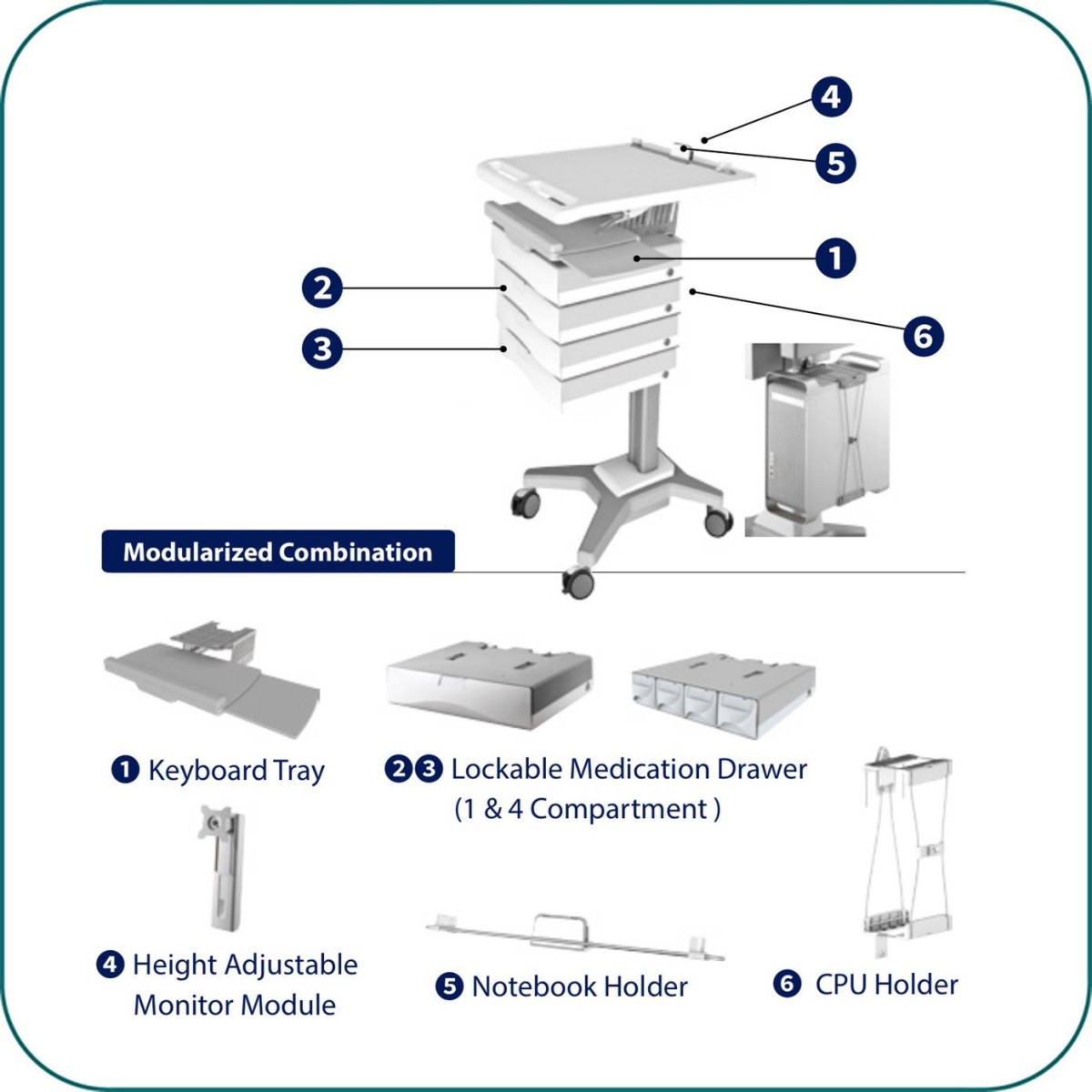 4

5

1

2

6

3

Modularized Combination

1 Keyboard Tray

2 3 Lockable Medication Drawer (1 & 4 Compartment )

4 Height Adjustable Monitor Module

5 Notebook Holder

6 CPU Holder