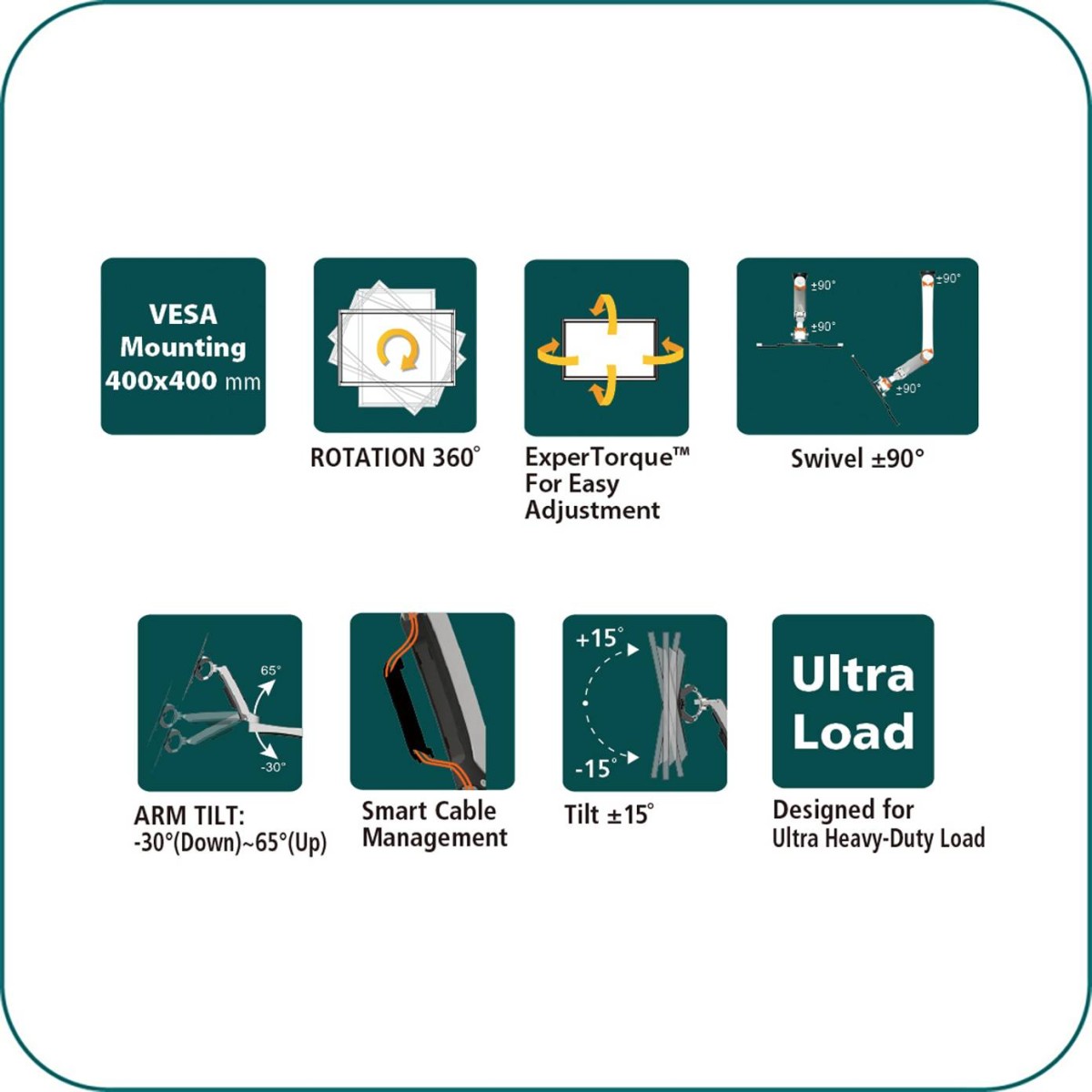 VESA
Mounting
400x400 mm

ROTATION 360°

ExperTorque™
For Easy
Adjustment

±90°
±90°
±90°
±90°

Swivel ±90°

65°
-30°

ARM TILT:
-30°(Down)~65°(Up)

Smart Cable
Management

+15°
-15°

Tilt ±15°

Ultra
Load

Designed for
Ultra Heavy-Duty Load