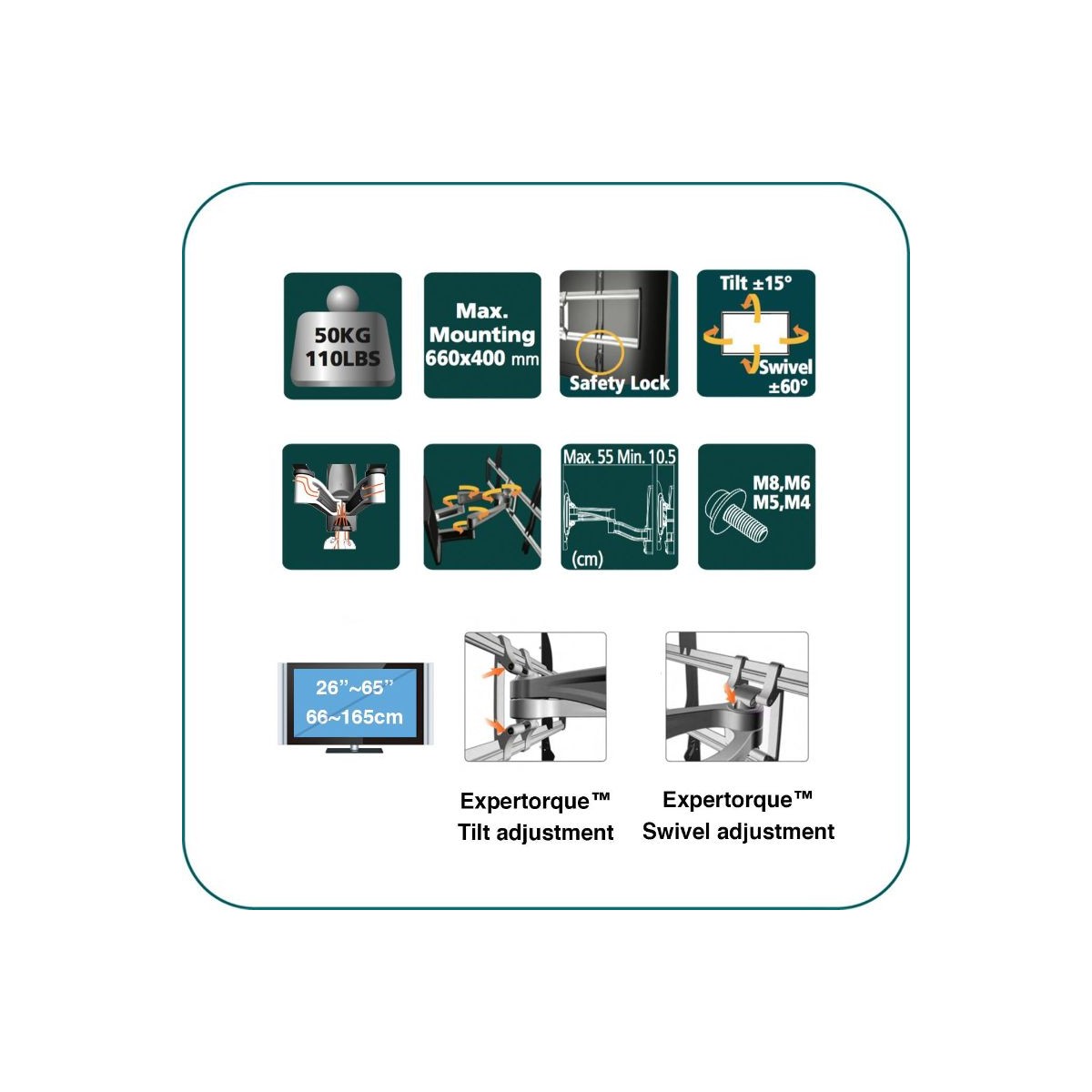 50KG
110LBS

Max.
Mounting
660x400 mm

Safety Lock

Tilt ±15°
Swivel
±60°

Max. 55 Min. 10.5
(cm)

M8,M6
M5,M4

26"~65"
66~165cm

Expertorque™
Tilt adjustment

Expertorque™
Swivel adjustment