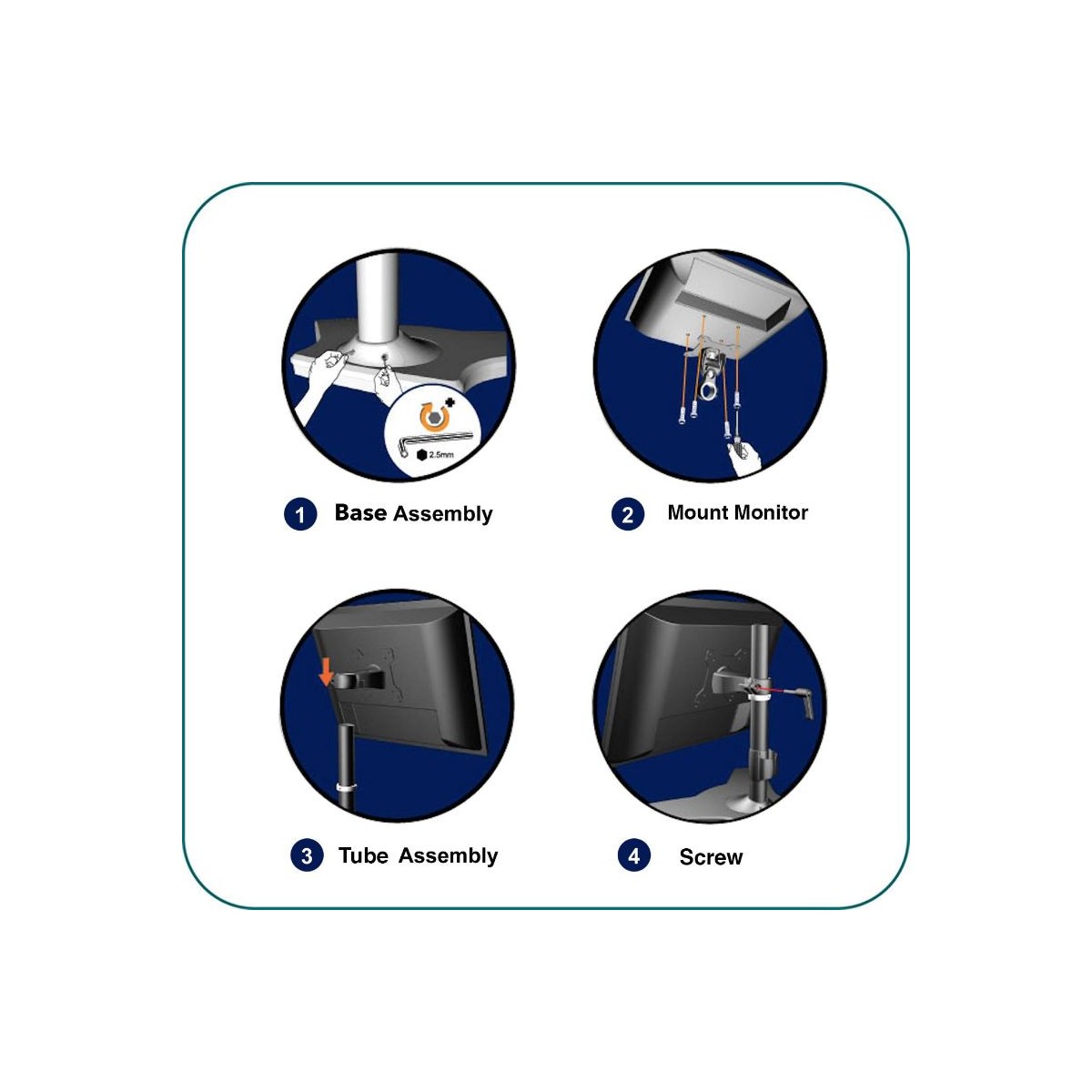 2.5mm

1 Base Assembly

2 Mount Monitor

3 Tube Assembly

4 Screw