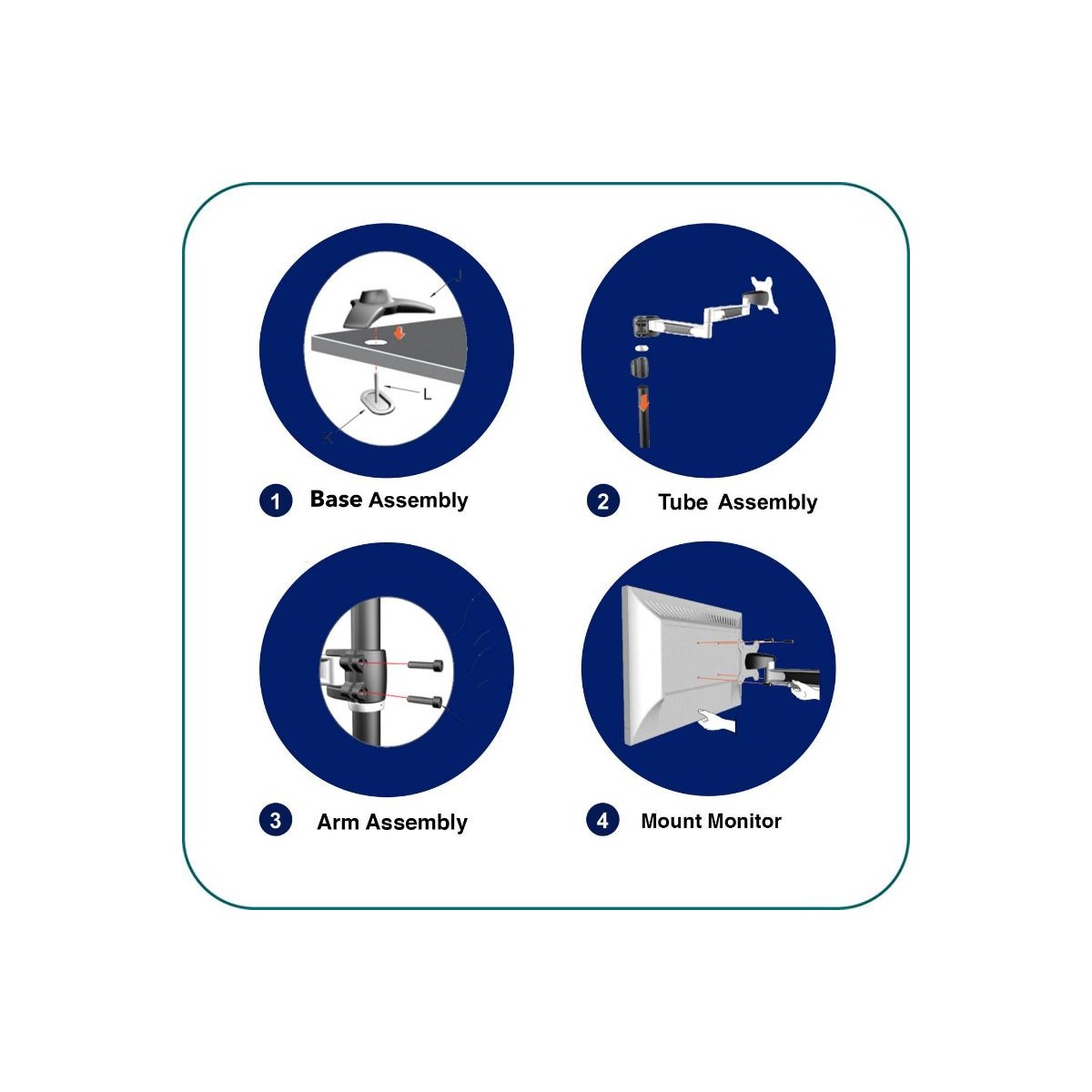 L

1 Base Assembly

2 Tube Assembly

3 Arm Assembly

4 Mount Monitor