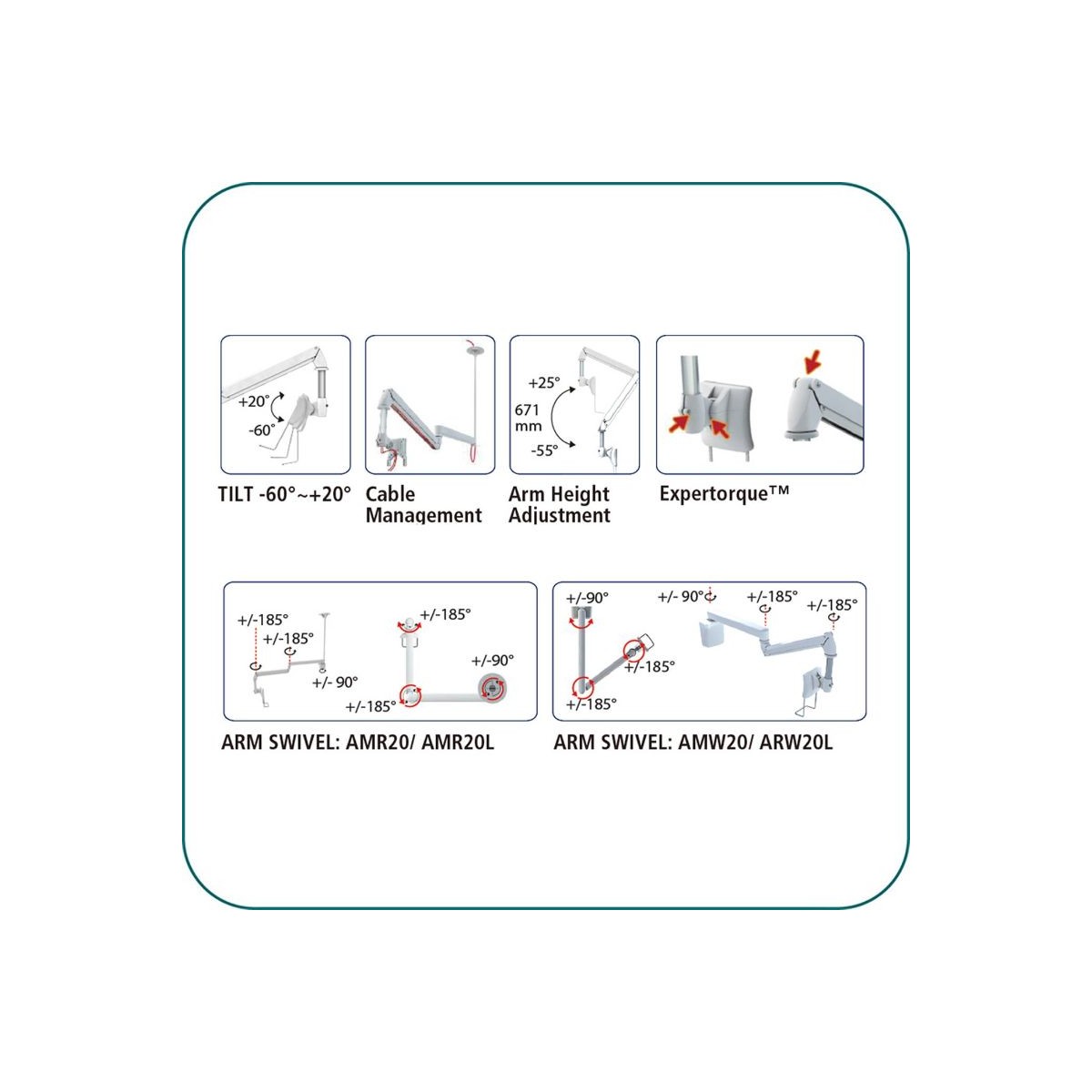 +20°
-60°

TILT -60°~+20°

Cable Management

+25°
671 mm
-55°

Arm Height Adjustment

Expertorque™

+/-185°
+/-185°
+/- 90°
+/-185°
+/-90°
+/-185°

ARM SWIVEL: AMR20/ AMR20L

+/-90°
+/-185°
+/-185°
+/- 90°
+/-185°
+/-185°

ARM SWIVEL: AMW20/ ARW20L