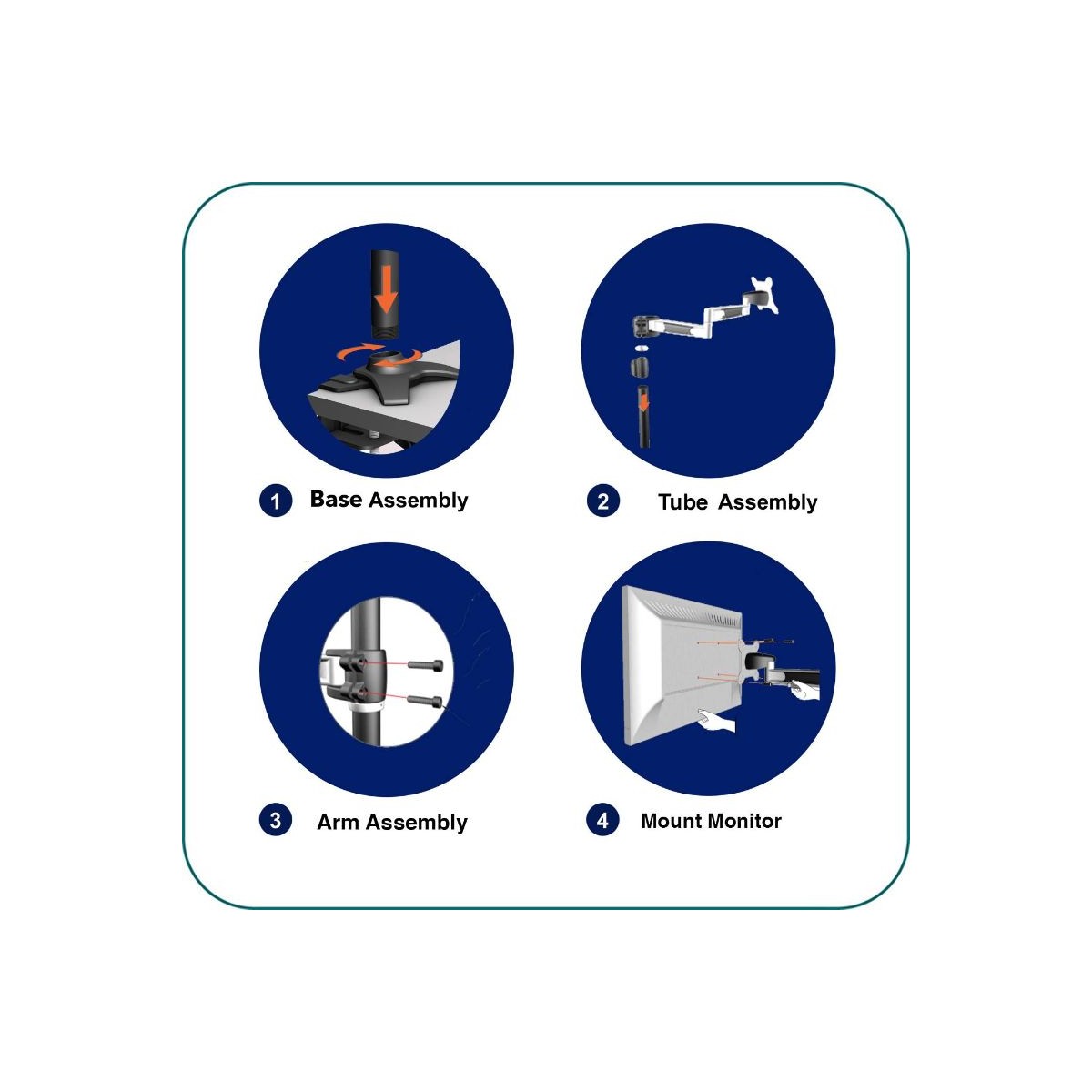 1 Base Assembly

2 Tube Assembly

3 Arm Assembly

4 Mount Monitor