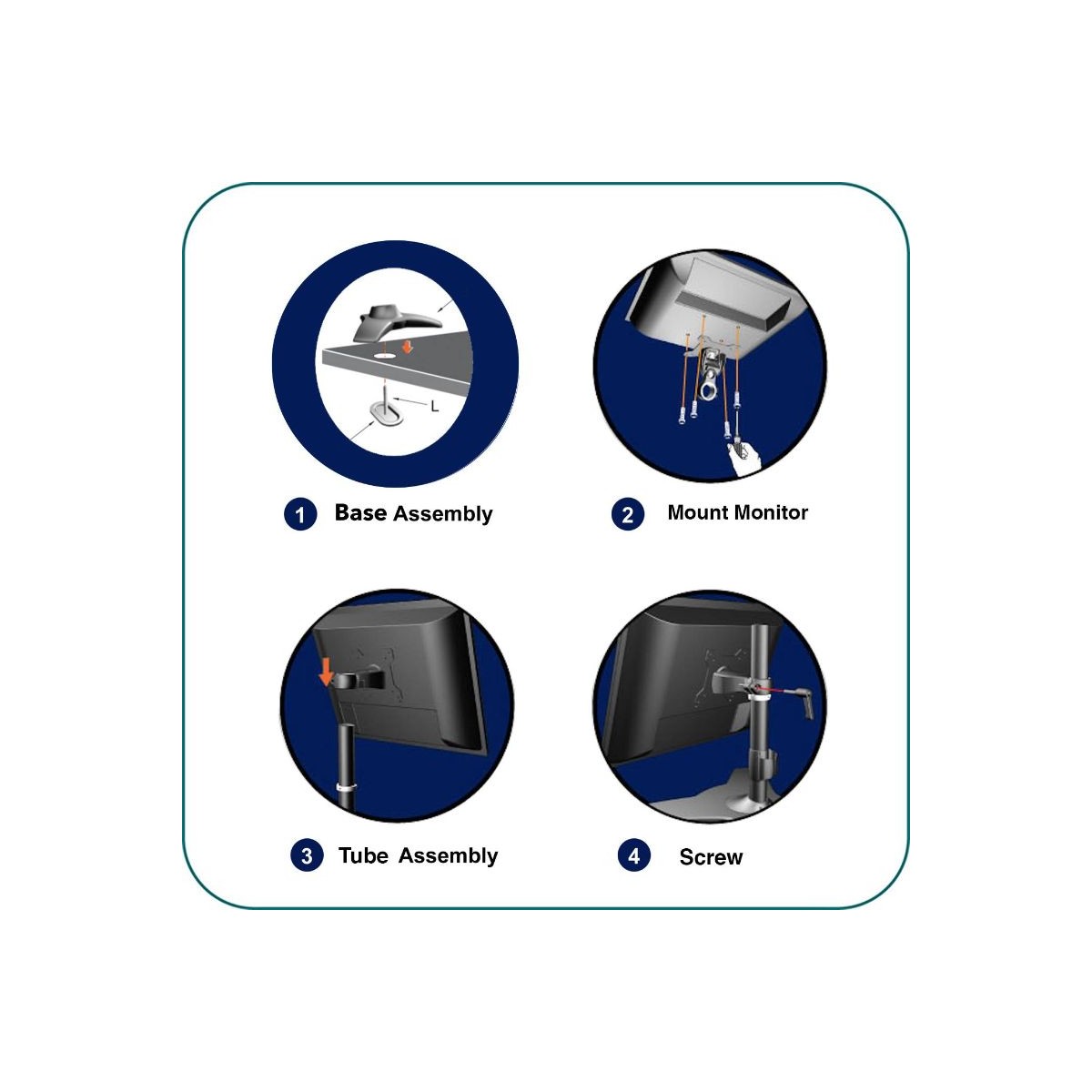 L

1 Base Assembly

2 Mount Monitor

3 Tube Assembly

4 Screw